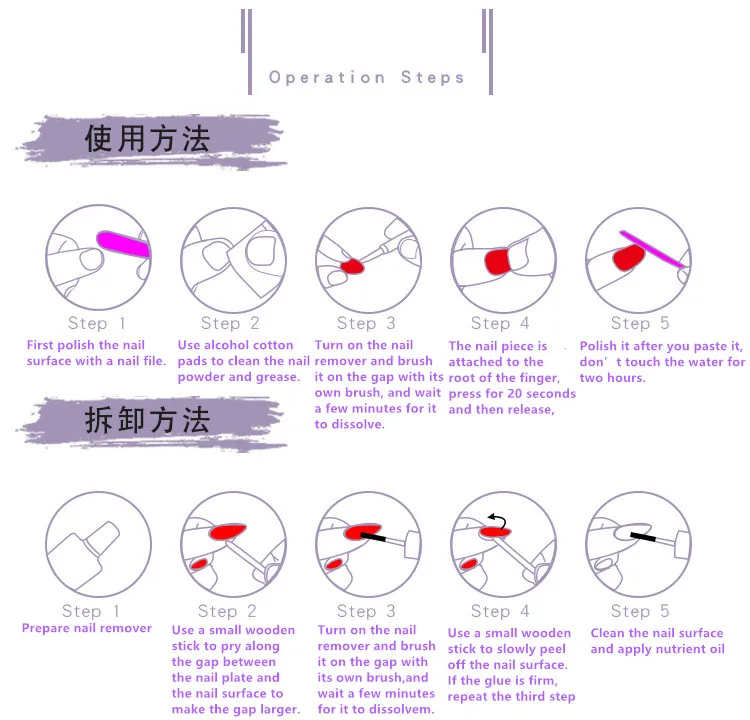 Operation Steps

使用方法

Step 1
First polish the nail surface with a nail file.

Step 2
Use alcohol cotton pads to clean the nail powder and grease.

Step 3
Turn on the nail remover and brush it on the gap with its own brush, and wait a few minutes for it to dissolve.

Step 4
The nail piece is attached to the root of the finger, press for 20 seconds and then release,

Step 5
Polish it after you paste it, don’t touch the water for two hours.

拆卸方法

Step 1
Prepare nail remover

Step 2
Use a small wooden stick to pry along the gap between the nail plate and the nail surface to make the gap larger.

Step 3
Turn on the nail remover and brush it on the gap with its own brush,and wait a few minutes for it to dissolvem.

Step 4
Use a small wooden stick to slowly peel off the nail surface. If the glue is firm, repeat the third step

Step 5
Clean the nail surface and apply nutrient oil