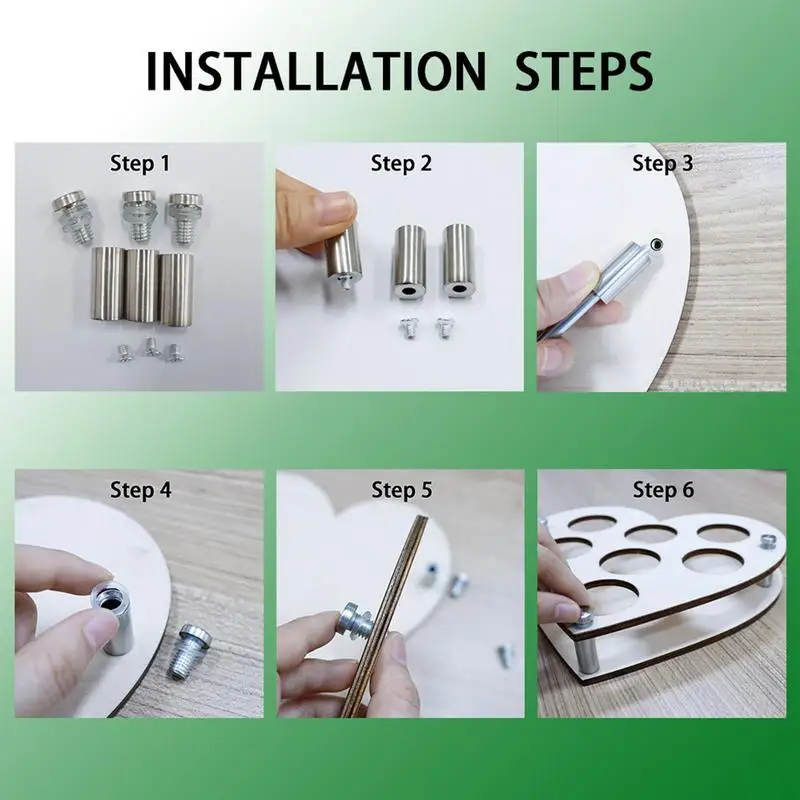 INSTALLATION STEPS

Step 1

Step 2

Step 3

Step 4

Step 5

Step 6