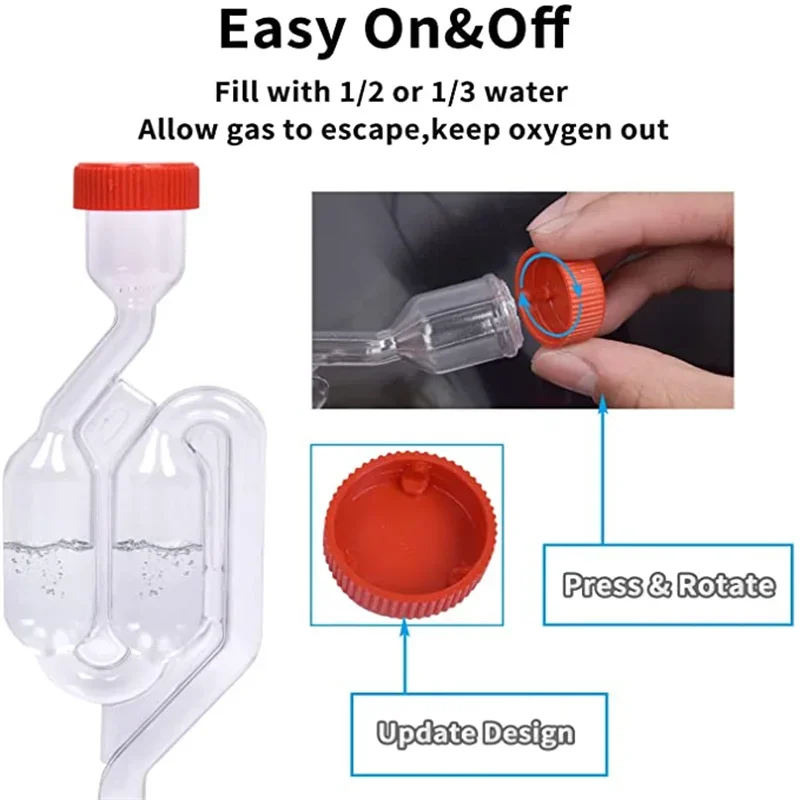 Easy On&Off

Fill with 1/2 or 1/3 water
Allow gas to escape,keep oxygen out

Press & Rotate

Update Design