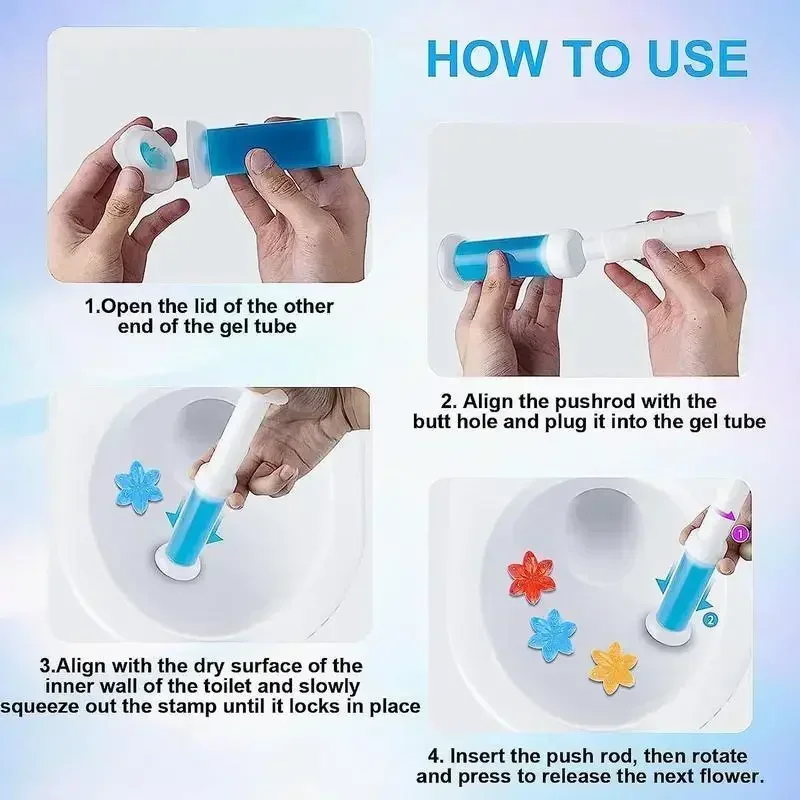 HOW TO USE

1.Open the lid of the other end of the gel tube

2. Align the pushrod with the butt hole and plug it into the gel tube

3.Align with the dry surface of the inner wall of the toilet and slowly squeeze out the stamp until it locks in place

1

2

4. Insert the push rod, then rotate and press to release the next flower.