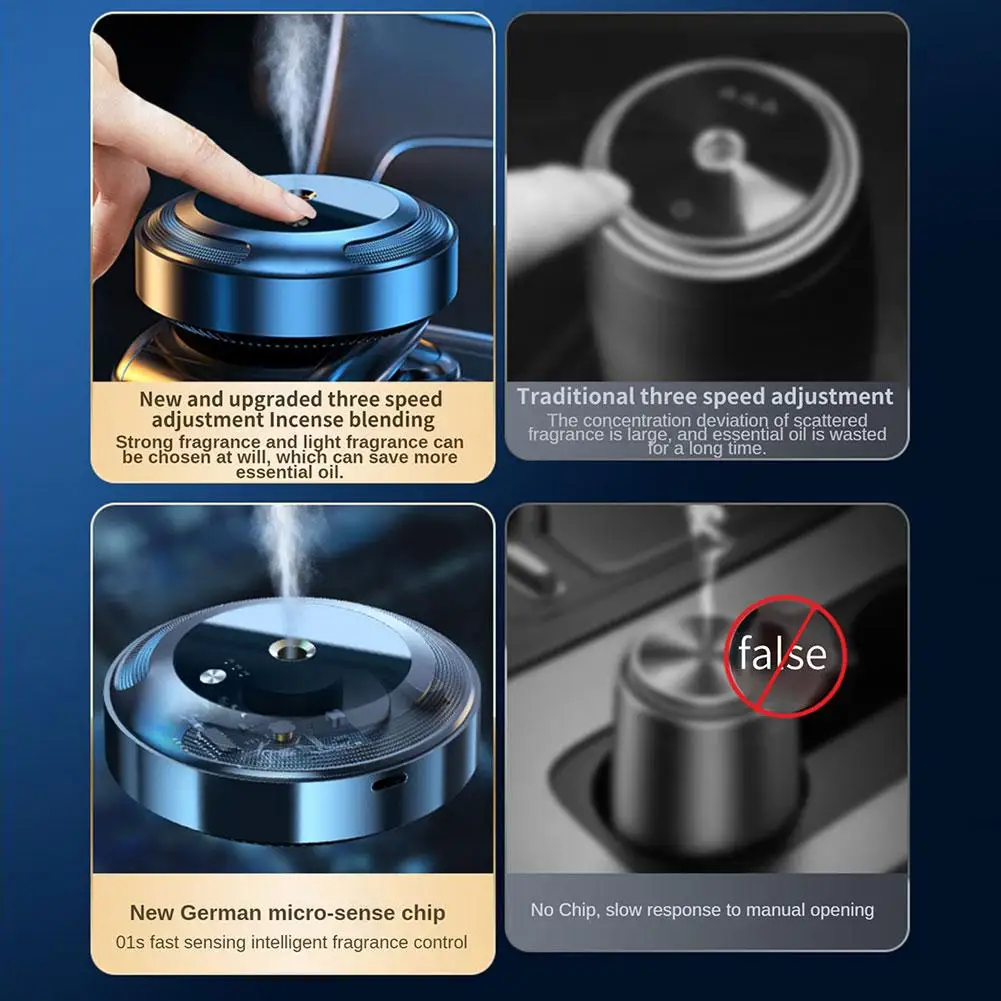 New and upgraded three speed adjustment Incense blending

Strong fragrance and light fragrance can be chosen at will, which can save more essential oil.

Traditional three speed adjustment

The concentration deviation of scattered fragrance is large, and essential oil is wasted for a long time.

New German micro-sense chip

01s fast sensing intelligent fragrance control

false

No Chip, slow response to manual opening