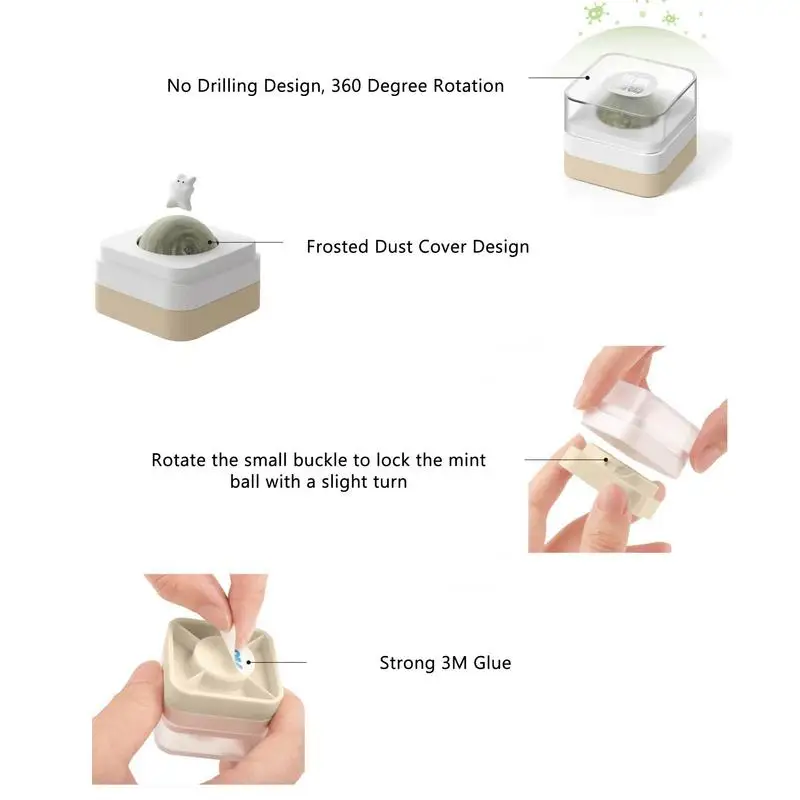 No Drilling Design, 360 Degree Rotation

Frosted Dust Cover Design

Rotate the small buckle to lock the mint ball with a slight turn

Strong 3M Glue