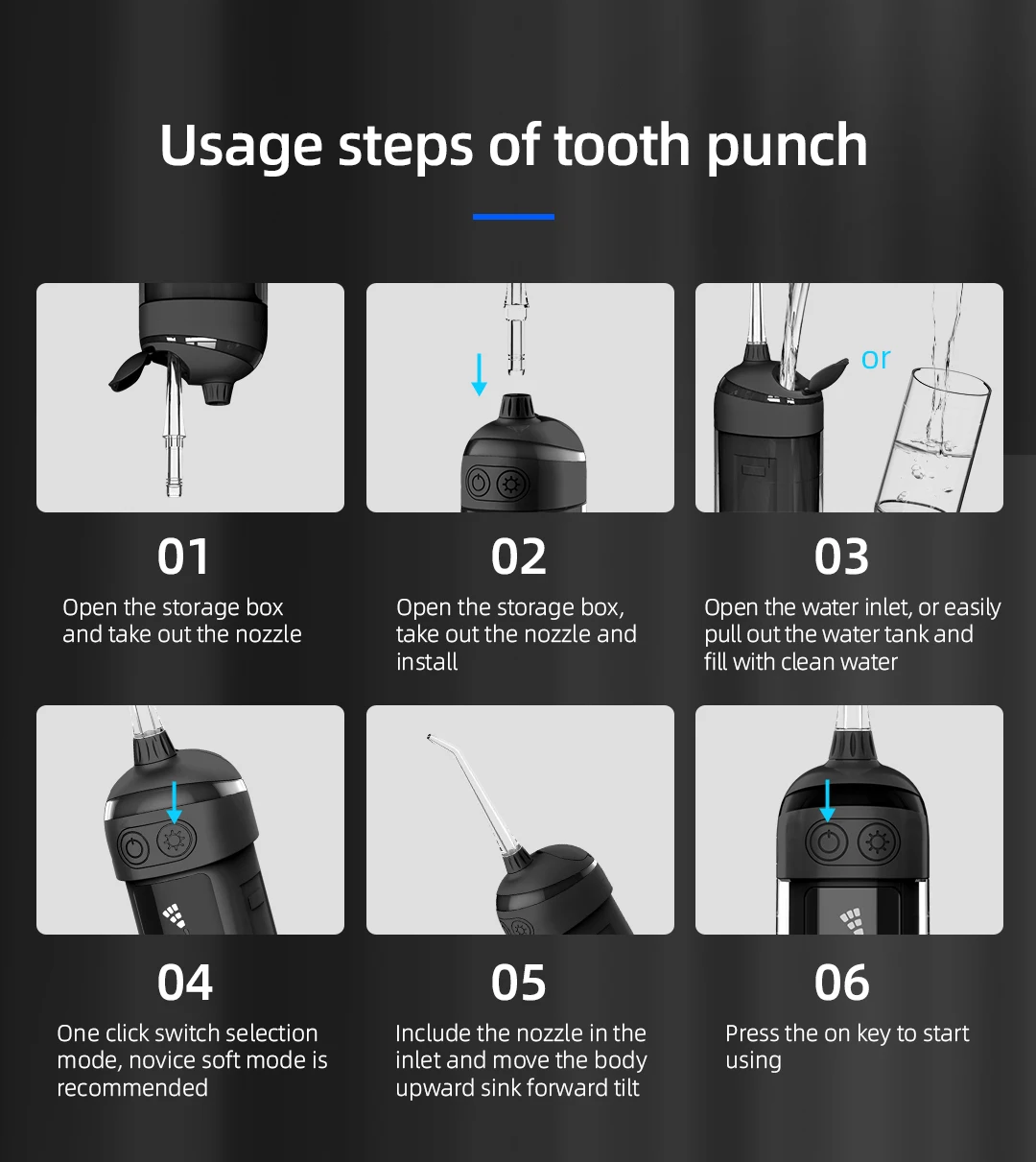 Usage steps of tooth punch

or

01

Open the storage box and take out the nozzle

02

Open the storage box, take out the nozzle and install

03

Open the water inlet, or easily pull out the water tank and fill with clean water

04

One click switch selection mode, novice soft mode is recommended

05

Include the nozzle in the inlet and move the body upward sink forward tilt

06

Press the on key to start using