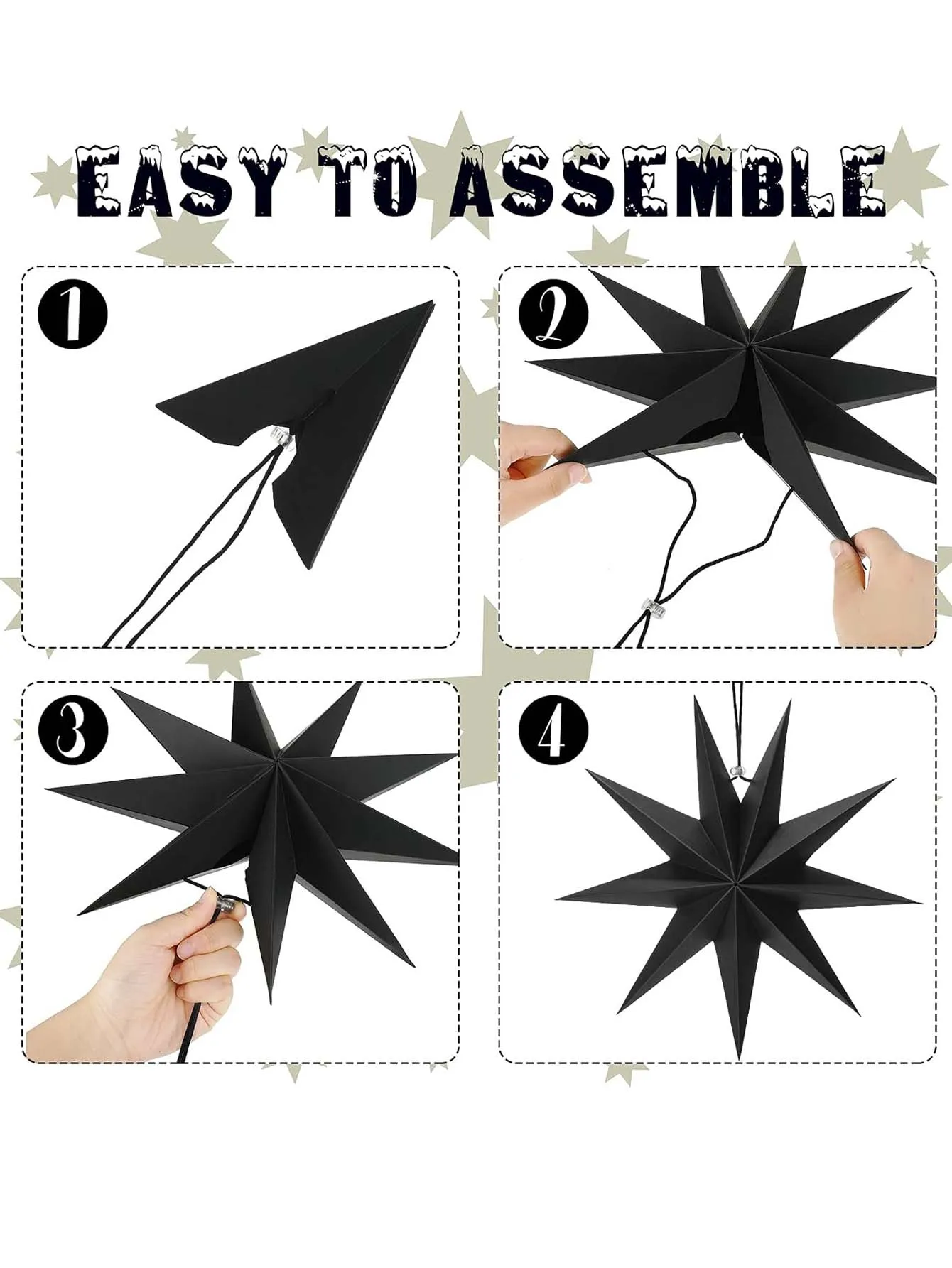 EASY TO ASSEMBLE

1

2

3

4