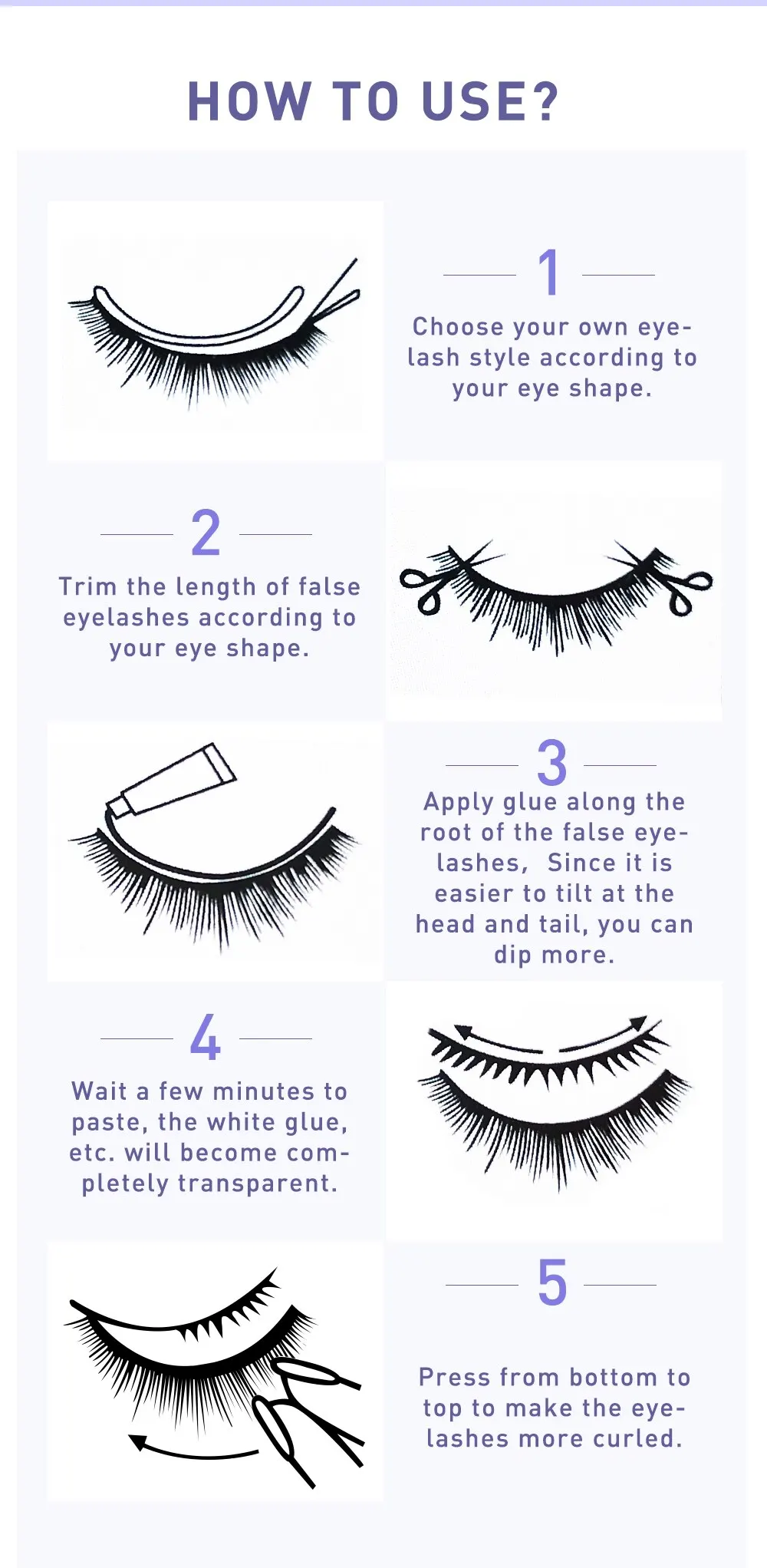 HOW TO USE?

1

Choose your own eyelash style according to your eye shape.

2

Trim the length of false eyelashes according to your eye shape.

3

Apply glue along the root of the false eyelashes, Since it is easier to tilt at the head and tail, you can dip more.

4

Wait a few minutes to paste, the white glue, etc. will become completely transparent.

5

Press from bottom to top to make the eyelashes more curled.