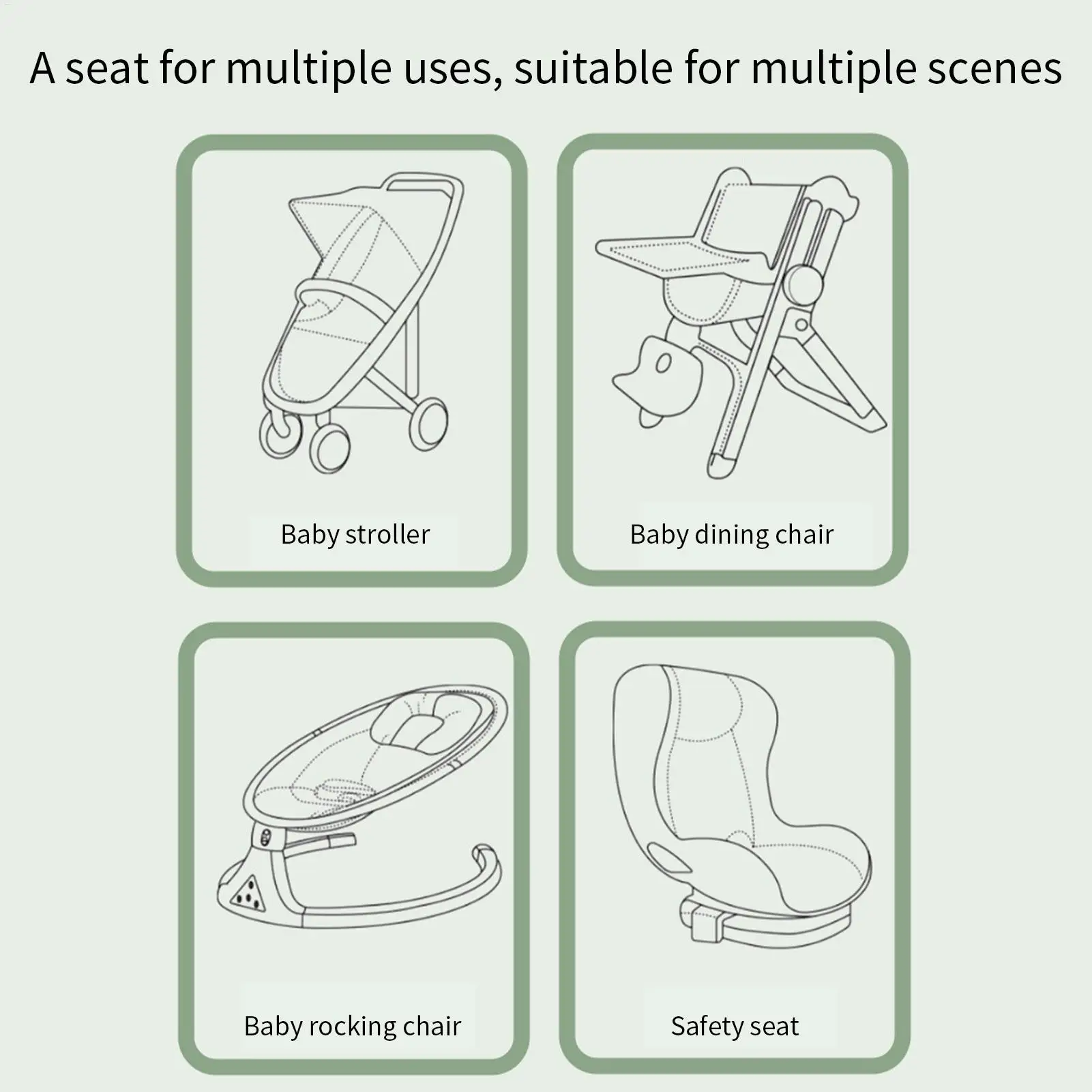 A seat for multiple uses, suitable for multiple scenes

Baby stroller

Baby dining chair

Baby rocking chair

Safety seat