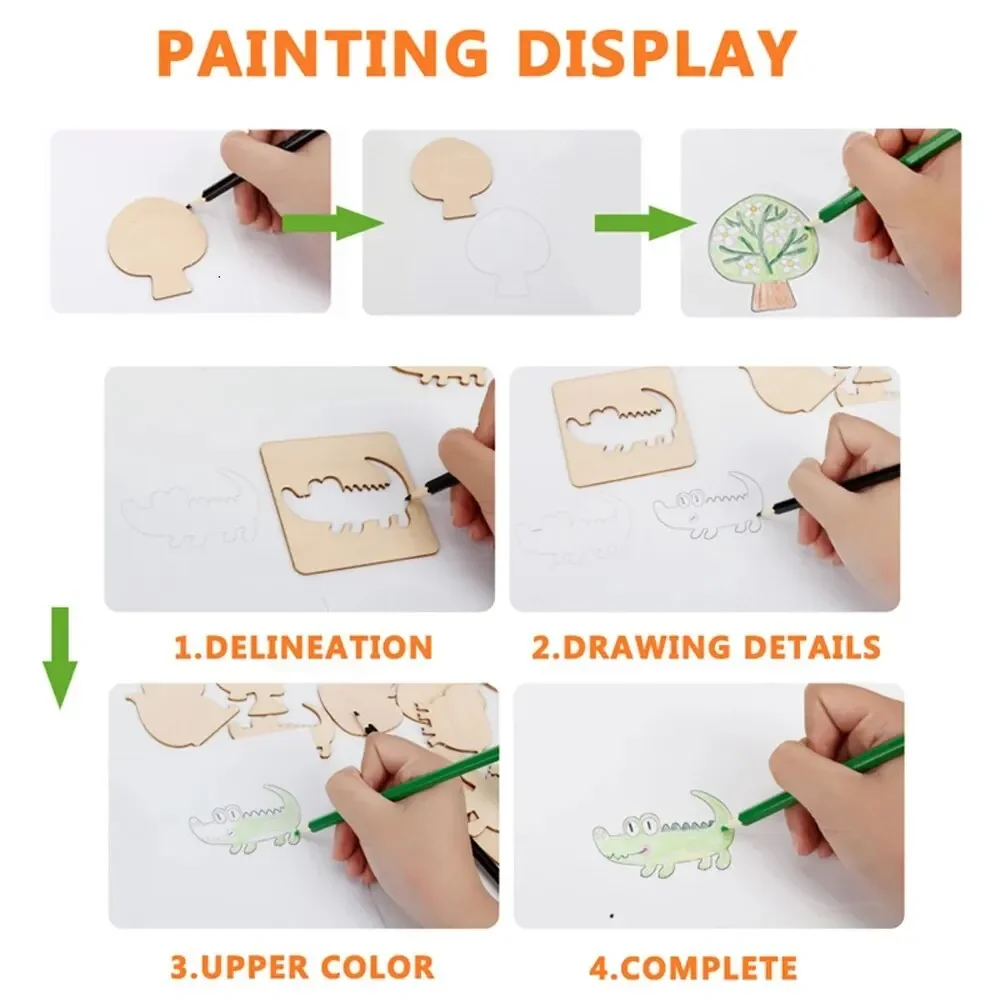 PAINTING DISPLAY

1.DELINEATION

2.DRAWING DETAILS

3.UPPER COLOR

4.COMPLETE