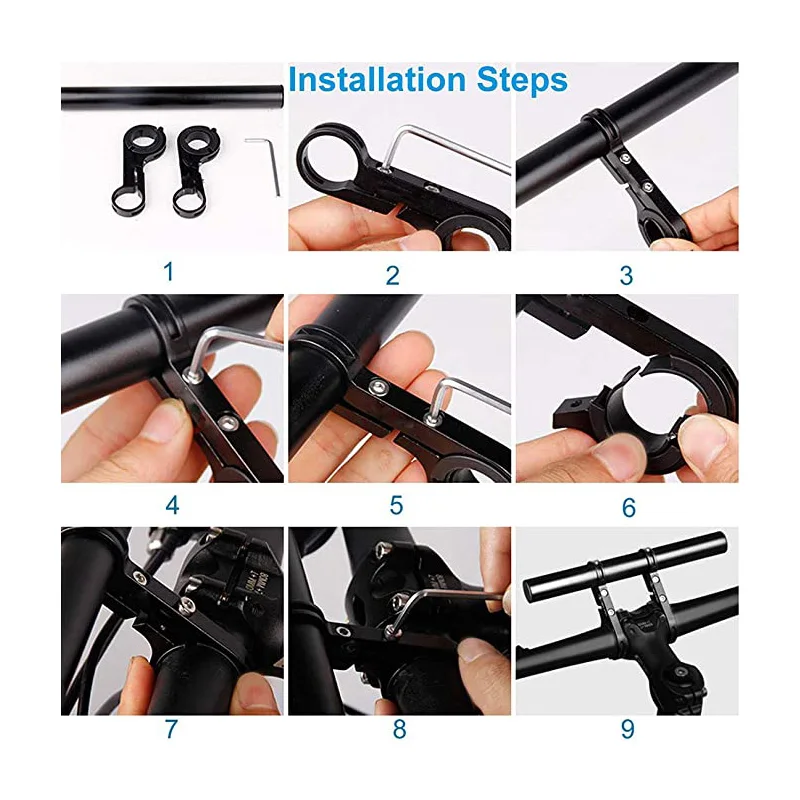 Installation Steps

1

2

3

4

5

6

7

8

9