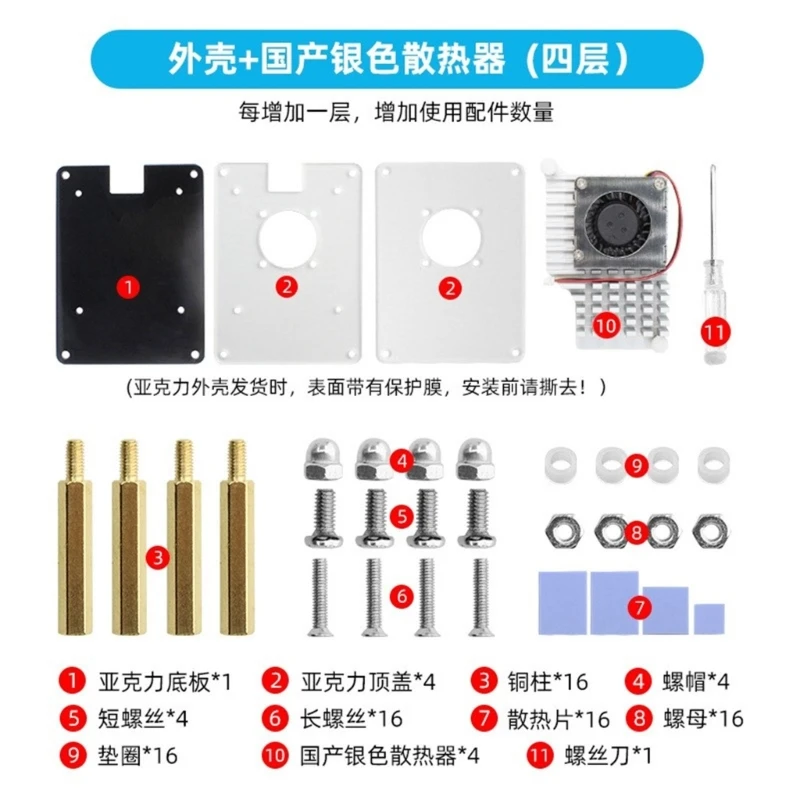 外壳+国产银色散热器（四层）

每增加一层，增加使用配件数量

1 2 2 10 11

(亚克力外壳发货时，表面带有保护膜，安装前请撕去！）

3 4 5 6 9 8 7

1 亚克力底板*1 2 亚克力顶盖*4 3 铜柱*16 4 螺帽*4
5 短螺丝*4 6 长螺丝*16 7 散热片*16 8 螺母*16
9 垫圈*16 10 国产银色散热器*4 11 螺丝刀*1