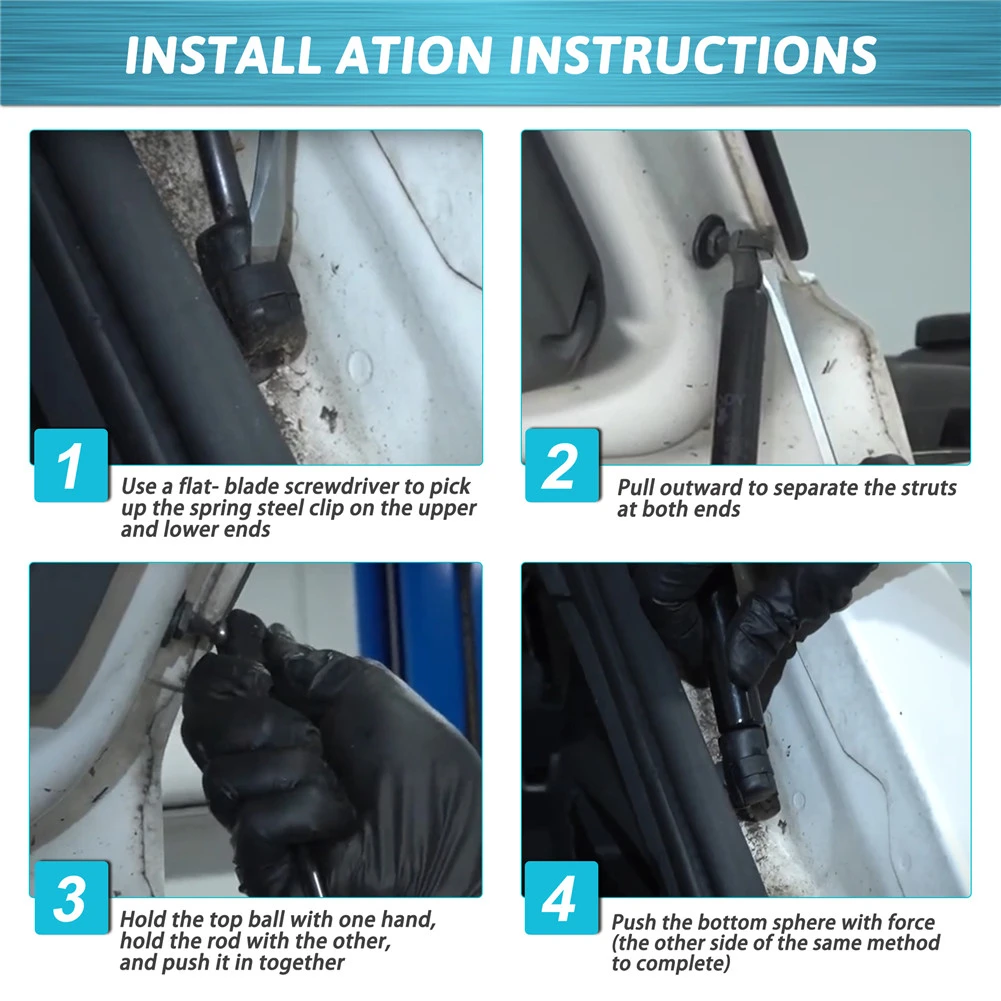 INSTALL ATION INSTRUCTIONS

1
Use a flat- blade screwdriver to pick up the spring steel clip on the upper and lower ends

2
Pull outward to separate the struts at both ends

3
Hold the top ball with one hand, hold the rod with the other, and push it in together

4
Push the bottom sphere with force (the other side of the same method to complete)