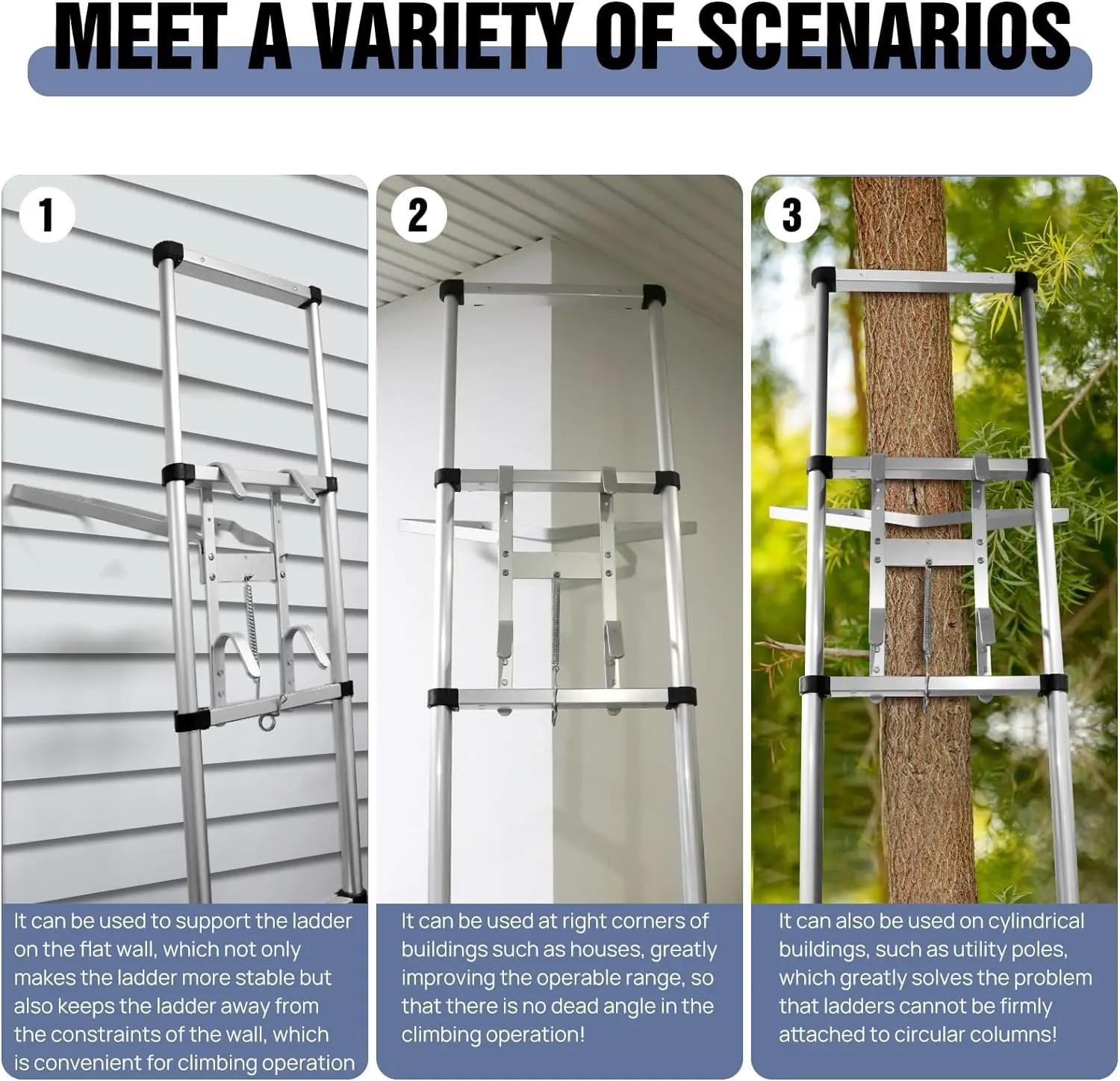 MEET A VARIETY OF SCENARIOS

1

It can be used to support the ladder on the flat wall, which not only makes the ladder more stable but also keeps the ladder away from the constraints of the wall, which is convenient for climbing operation

2

It can be used at right corners of buildings such as houses, greatly improving the operable range, so that there is no dead angle in the climbing operation!

3

It can also be used on cylindrical buildings, such as utility poles, which greatly solves the problem that ladders cannot be firmly attached to circular columns!