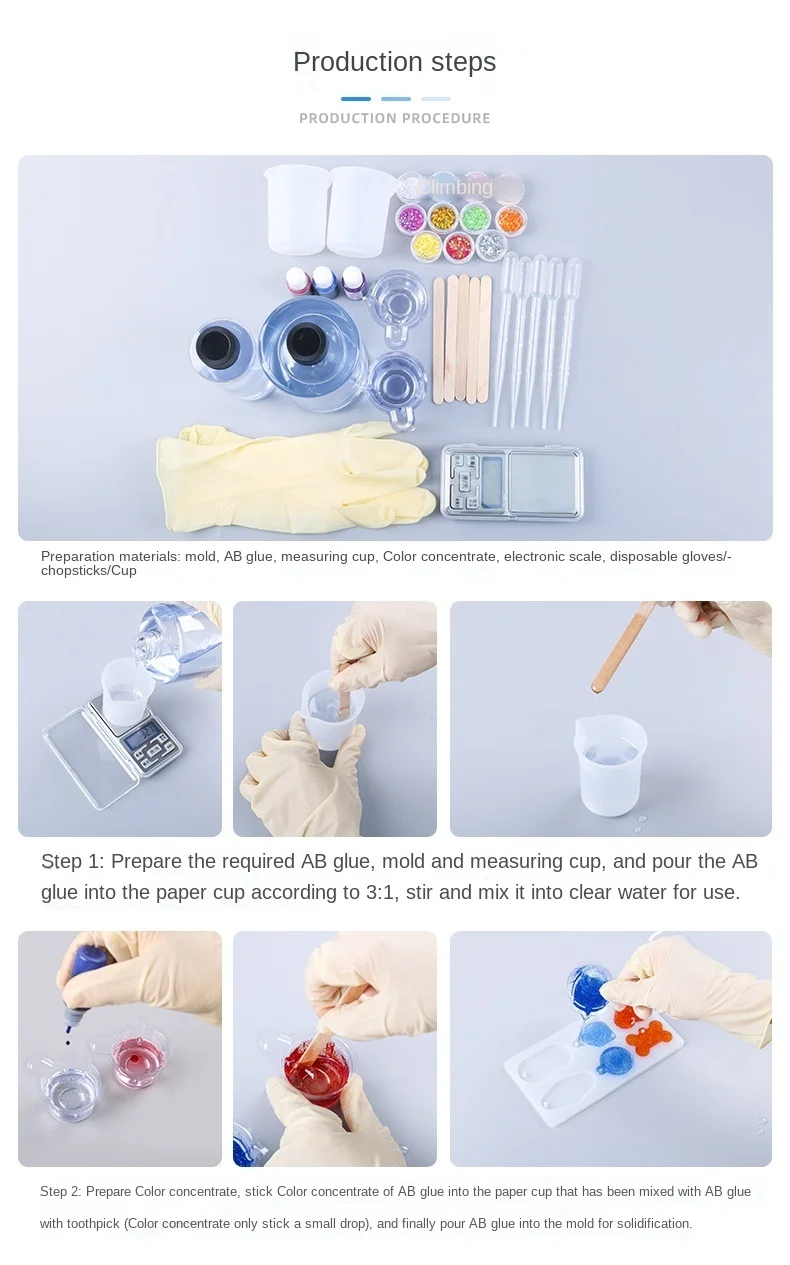 Production steps

PRODUCTION PROCEDURE

climbing

Preparation materials: mold, AB glue, measuring cup, Color concentrate, electronic scale, disposable gloves/-chopsticks/Cup

Step 1: Prepare the required AB glue, mold and measuring cup, and pour the AB glue into the paper cup according to 3:1, stir and mix it into clear water for use.

Step 2: Prepare Color concentrate, stick Color concentrate of AB glue into the paper cup that has been mixed with AB glue with toothpick (Color concentrate only stick a small drop), and finally pour AB glue into the mold for solidification.