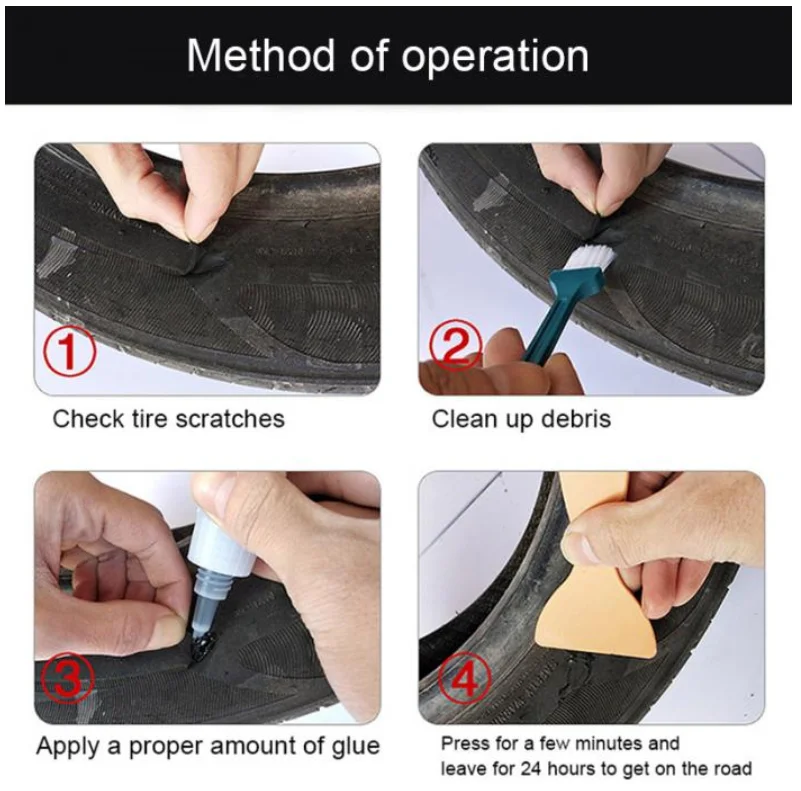 Method of operation

①

Check tire scratches

②

Clean up debris

③

Apply a proper amount of glue

④

Press for a few minutes and leave for 24 hours to get on the road