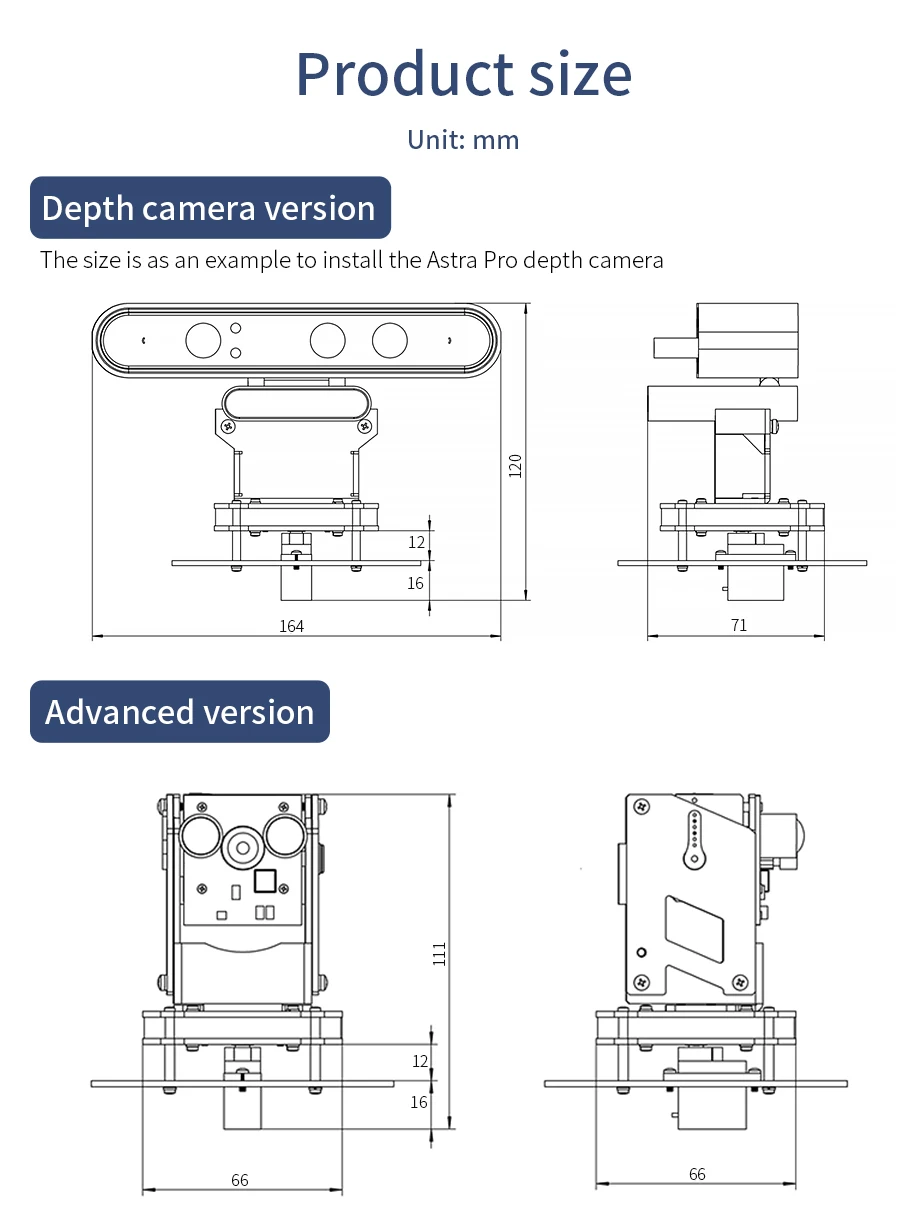 Product size

Unit: mm

Depth camera version

The size is as an example to install the Astra Pro depth camera

120

12

16

164

71

Advanced version

111

12

16

66

66