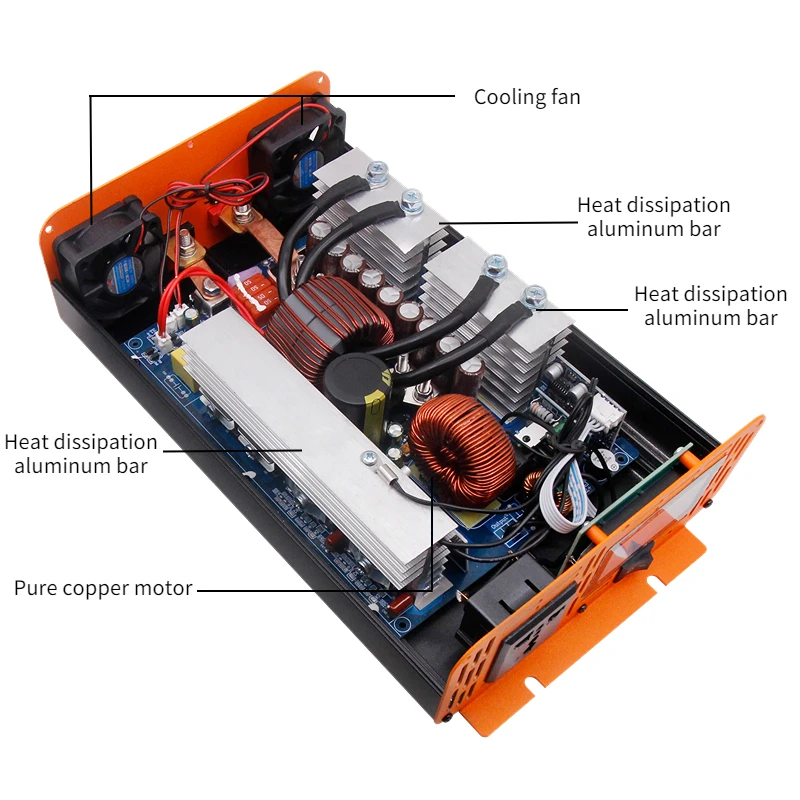 Cooling fan

Heat dissipation aluminum bar

Heat dissipation aluminum bar

Heat dissipation aluminum bar

Pure copper motor