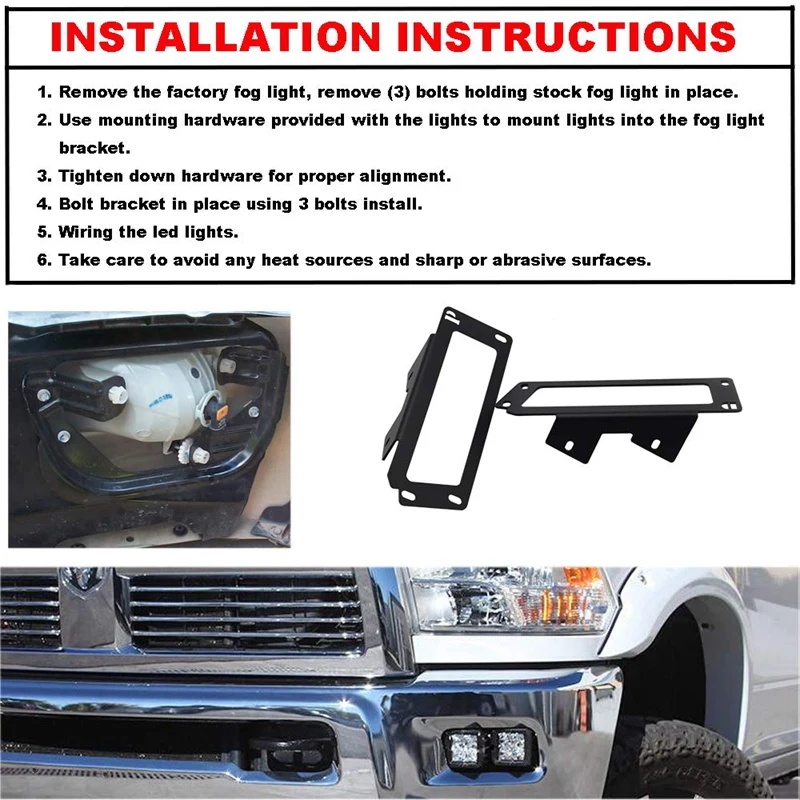 INSTALLATION INSTRUCTIONS

1. Remove the factory fog light, remove (3) bolts holding stock fog light in place.
2. Use mounting hardware provided with the lights to mount lights into the fog light bracket.
3. Tighten down hardware for proper alignment.
4. Bolt bracket in place using 3 bolts install.
5. Wiring the led lights.
6. Take care to avoid any heat sources and sharp or abrasive surfaces.