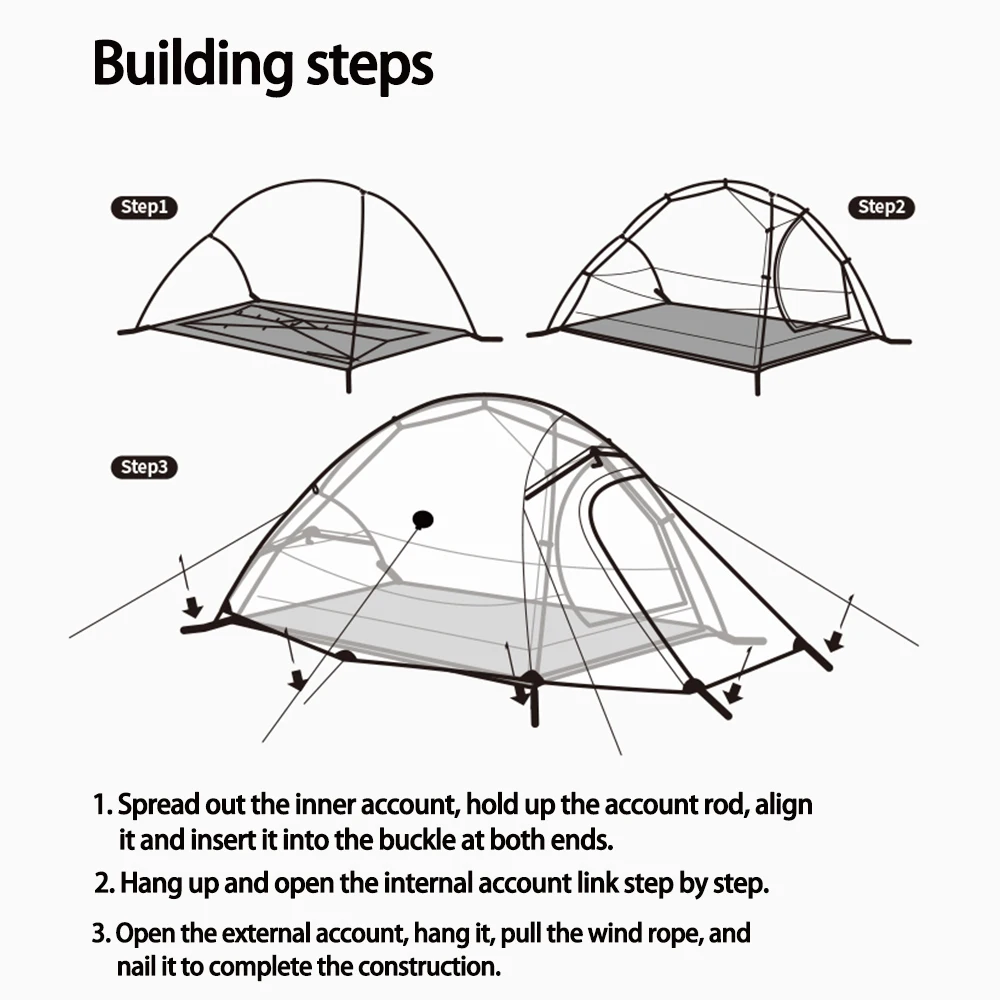 Building steps

Step1

Step2

Step3

1. Spread out the inner account, hold up the account rod, align it and insert it into the buckle at both ends.

2. Hang up and open the internal account link step by step.

3. Open the external account, hang it, pull the wind rope, and nail it to complete the construction.