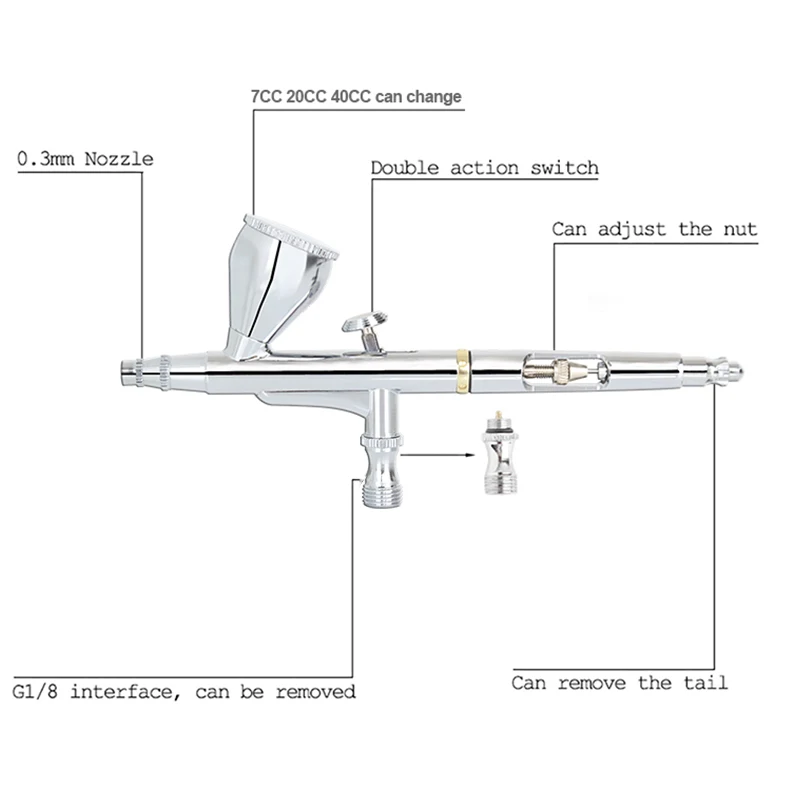 7CC 20CC 40CC can change

0.3mm Nozzle

Double action switch

Can adjust the nut

G1/8 interface, can be removed

Can remove the tail