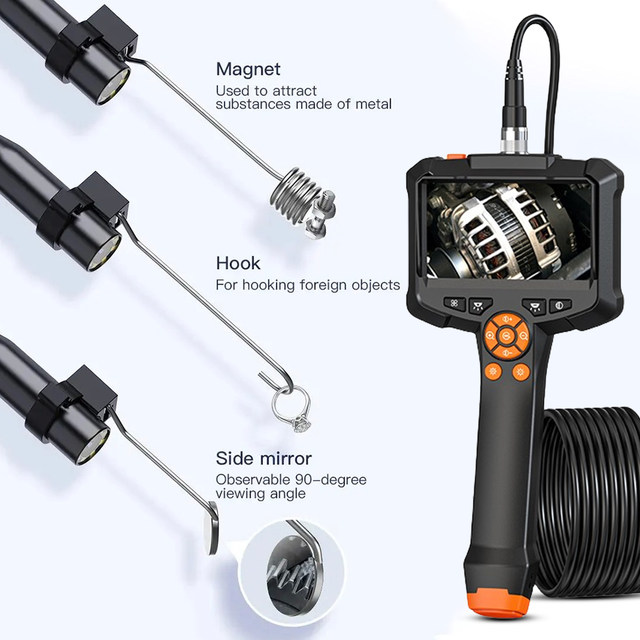 Magnet
Used to attract substances made of metal

Hook
For hooking foreign objects

Side mirror
Observable 90-degree viewing angle