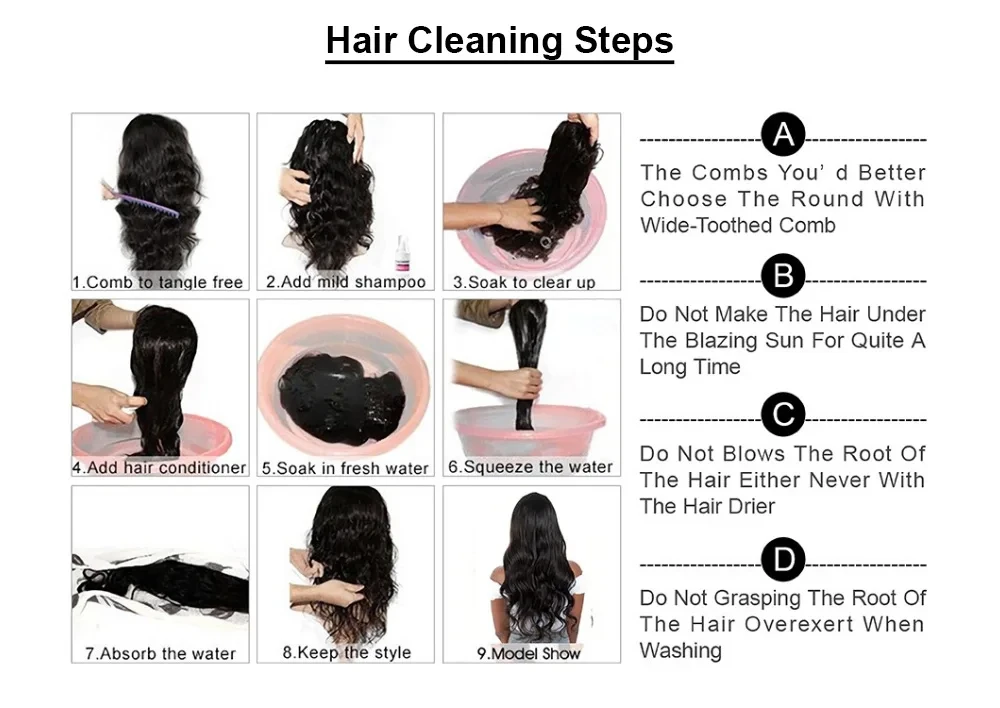 Hair Cleaning Steps

1.Comb to tangle free

2.Add mild shampoo

3.Soak to clear up

4.Add hair conditioner

5.Soak in fresh water

6.Squeeze the water

7.Absorb the water

8.Keep the style

9.Model Show

A

The Combs You' d Better Choose The Round With Wide-Toothed Comb

B

Do Not Make The Hair Under The Blazing Sun For Quite A Long Time

C

Do Not Blows The Root Of The Hair Either Never With The Hair Drier

D

Do Not Grasping The Root Of The Hair Overexert When Washing