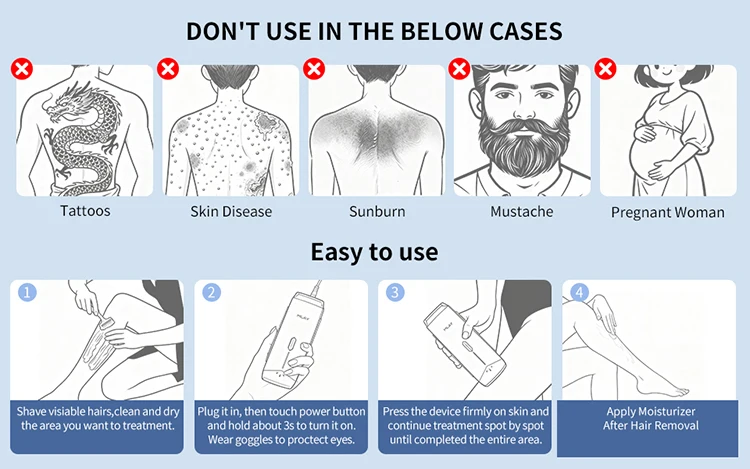 DON'T USE IN THE BELOW CASES

Tattoos

Skin Disease

Sunburn

Mustache

Pregnant Woman

Easy to use

1

Shave visiable hairs,clean and dry the area you want to treatment.

2

Plug it in, then touch power button and hold about 3s to turn it on. Wear goggles to proctect eyes.

3

Press the device firmly on skin and continue treatment spot by spot until completed the entire area.

4

Apply Moisturizer After Hair Removal