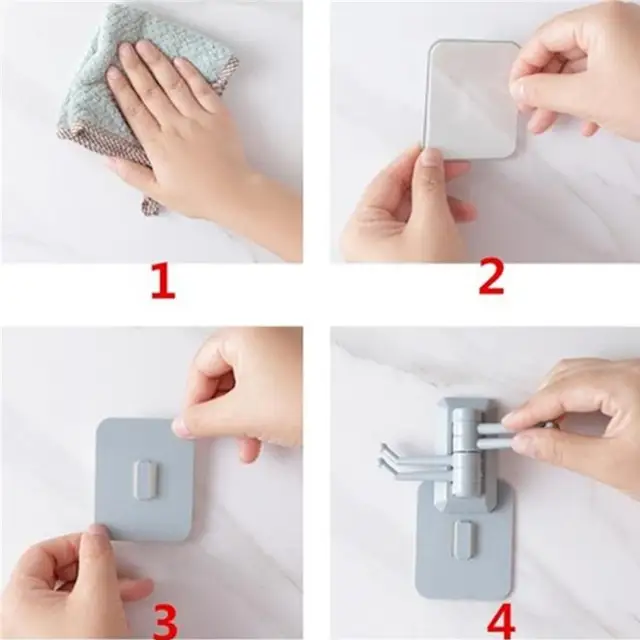 1

2

3

4