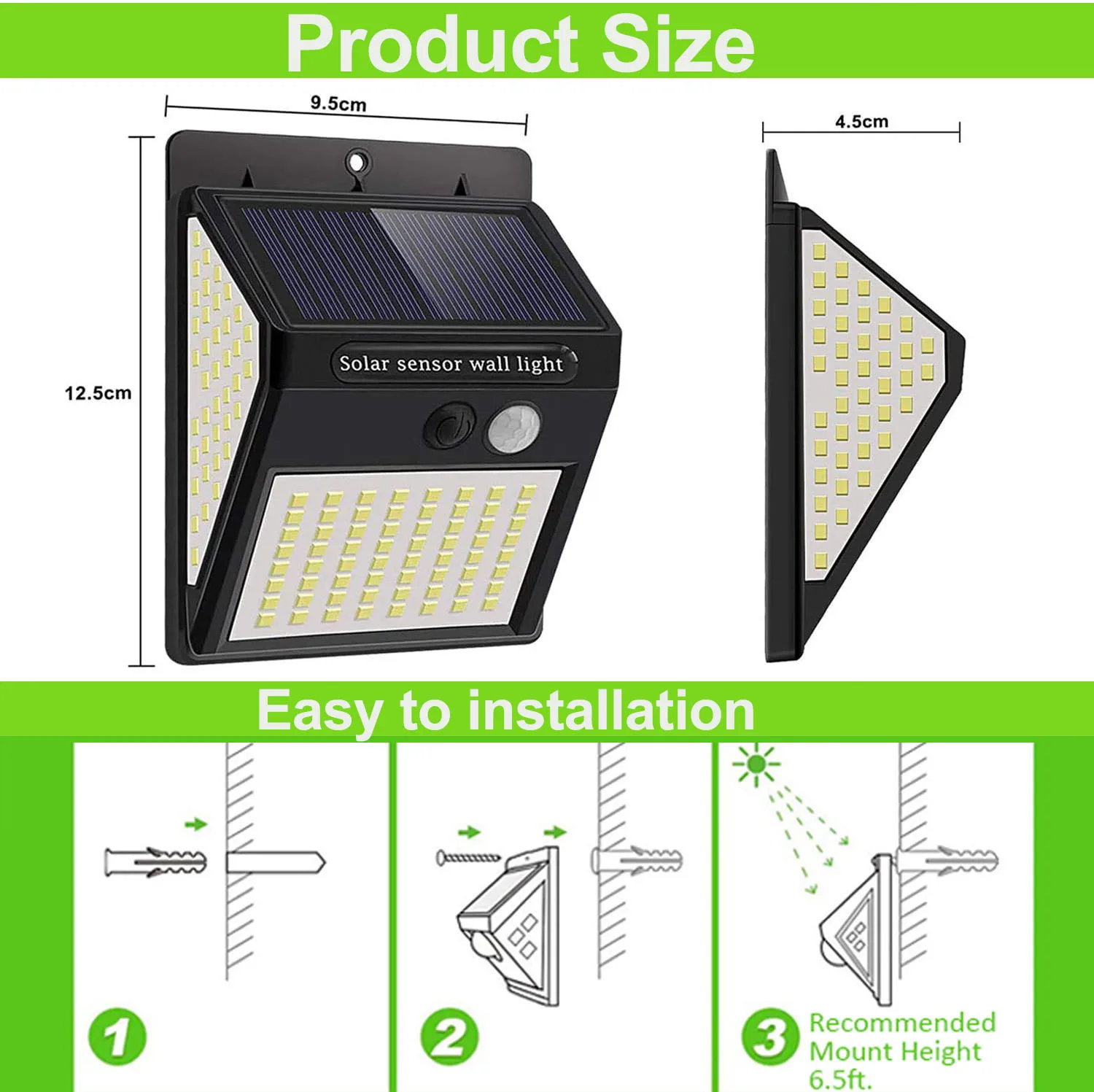 Product Size

9.5cm

4.5cm

12.5cm

Solar sensor wall light

Easy to installation

1

2

3 Recommended Mount Height 6.5ft.