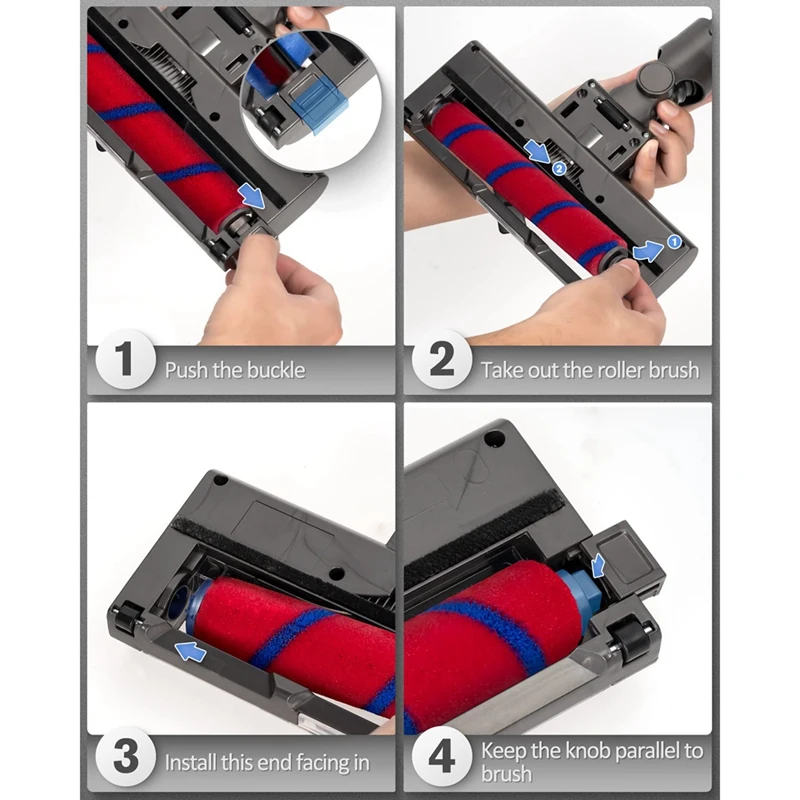 2

1

1 Push the buckle

2 Take out the roller brush

3 Install this end facing in

4 Keep the knob parallel to brush