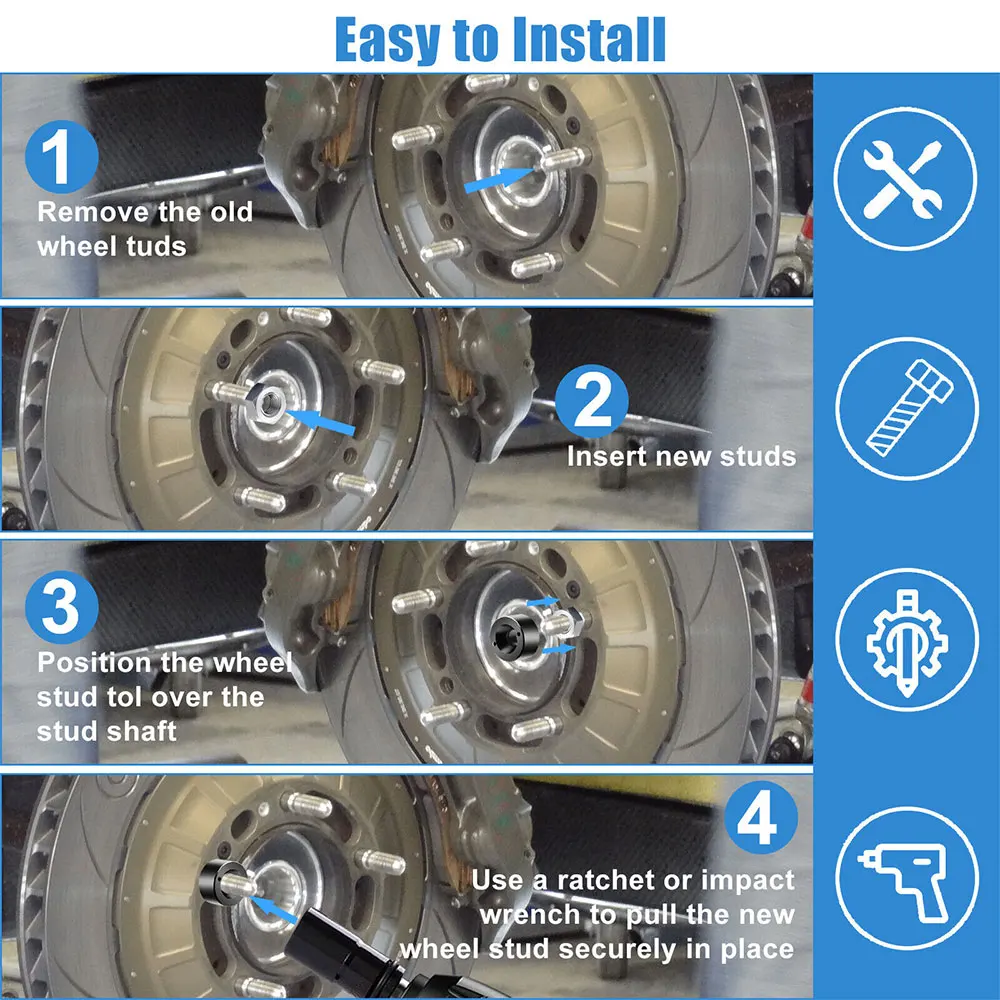 Easy to Install

1
Remove the old wheel tuds

2
Insert new studs

3
Position the wheel stud tol over the stud shaft

4
Use a ratchet or impact wrench to pull the new wheel stud securely in place