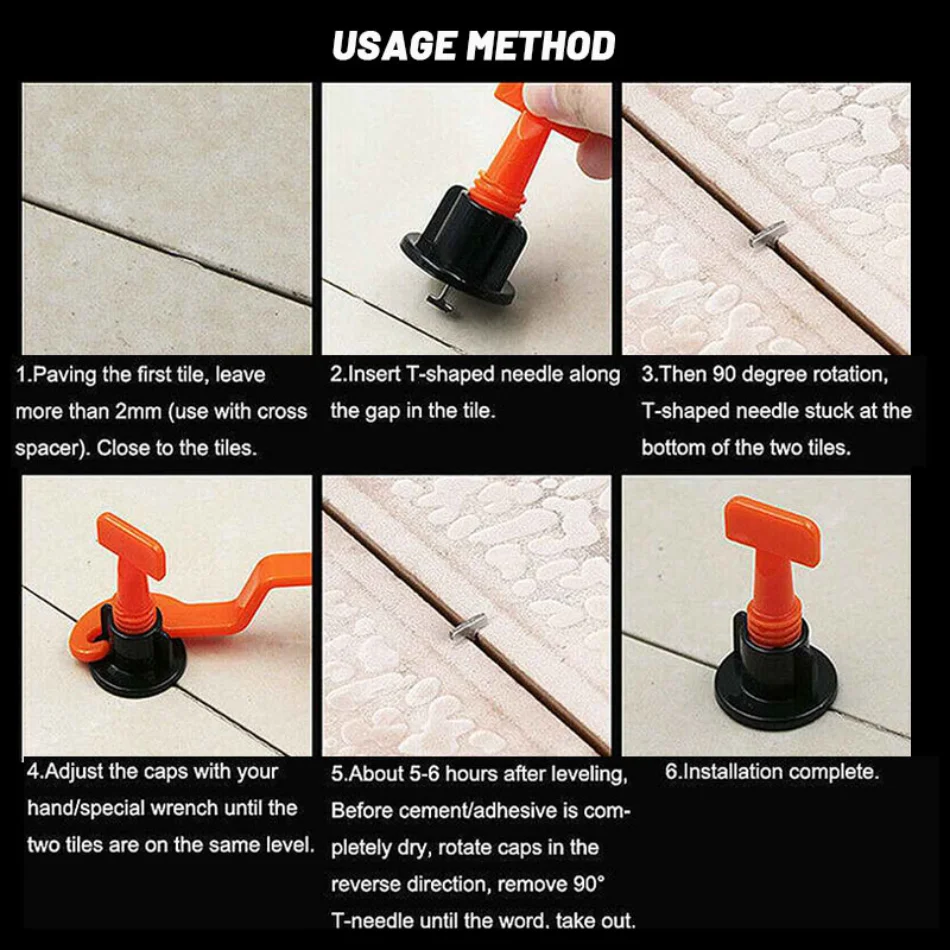 USAGE METHOD

1.Paving the first tile, leave more than 2mm (use with cross spacer). Close to the tiles.

2.Insert T-shaped needle along the gap in the tile.

3.Then 90 degree rotation, T-shaped needle stuck at the bottom of the two tiles.

4.Adjust the caps with your hand/special wrench until the two tiles are on the same level.

5.About 5-6 hours after leveling, Before cement/adhesive is completely dry, rotate caps in the reverse direction, remove 90° T-needle until the word, take out.

6.Installation complete.