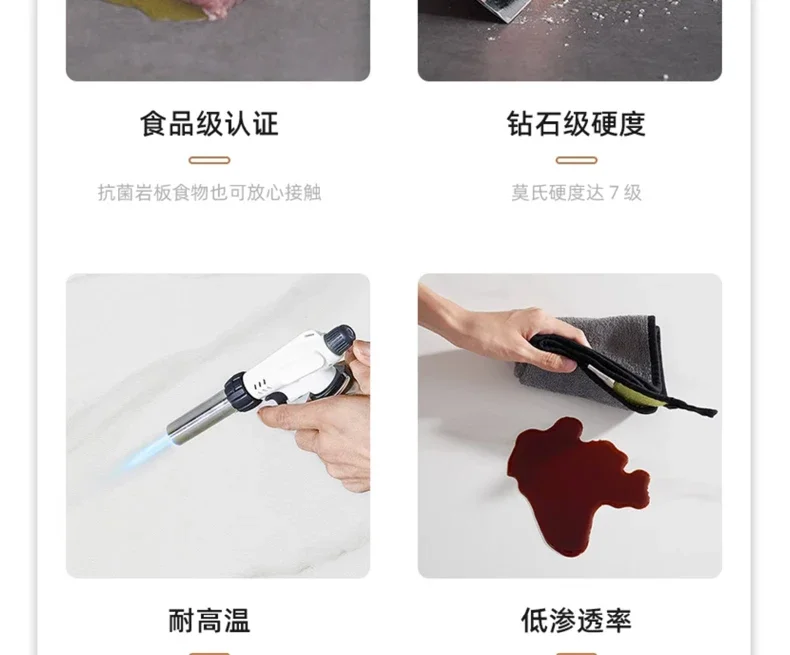 食品级认证

抗菌岩板食物也可放心接触

钻石级硬度

莫氏硬度达 7 级

耐高温

低渗透率