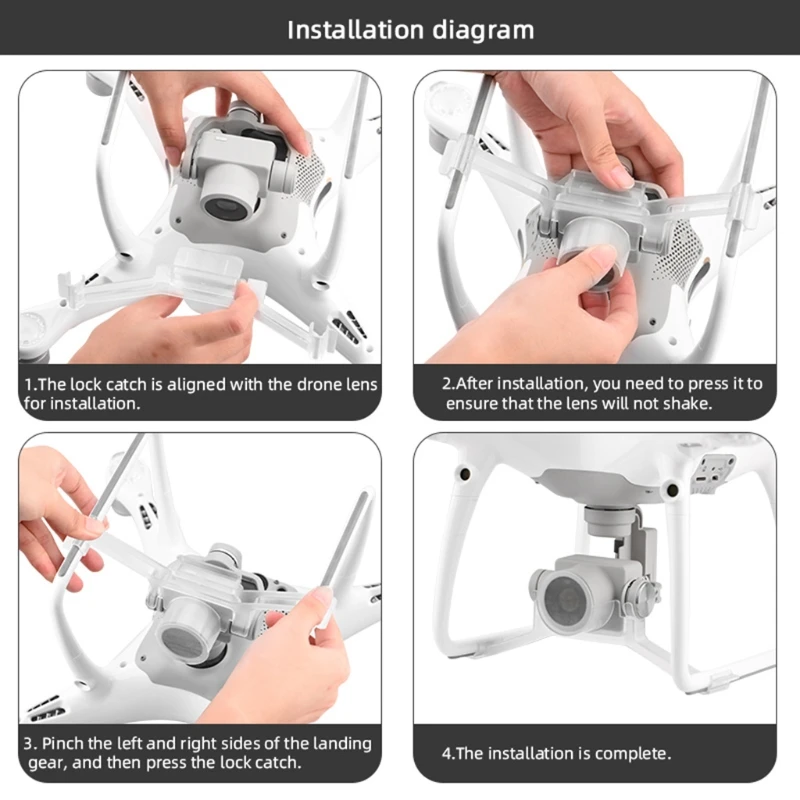 Installation diagram

1.The lock catch is aligned with the drone lens for installation.

2.After installation, you need to press it to ensure that the lens will not shake.

3. Pinch the left and right sides of the landing gear, and then press the lock catch.

4.The installation is complete.