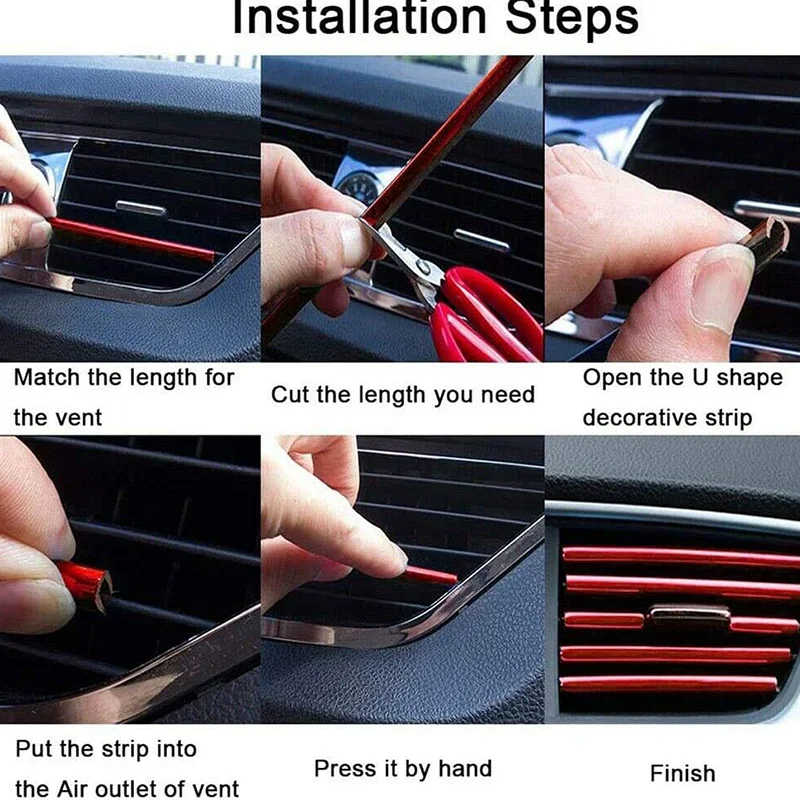 Installation Steps

Match the length for the vent

Cut the length you need

Open the U shape decorative strip

Put the strip into the Air outlet of vent

Press it by hand

Finish