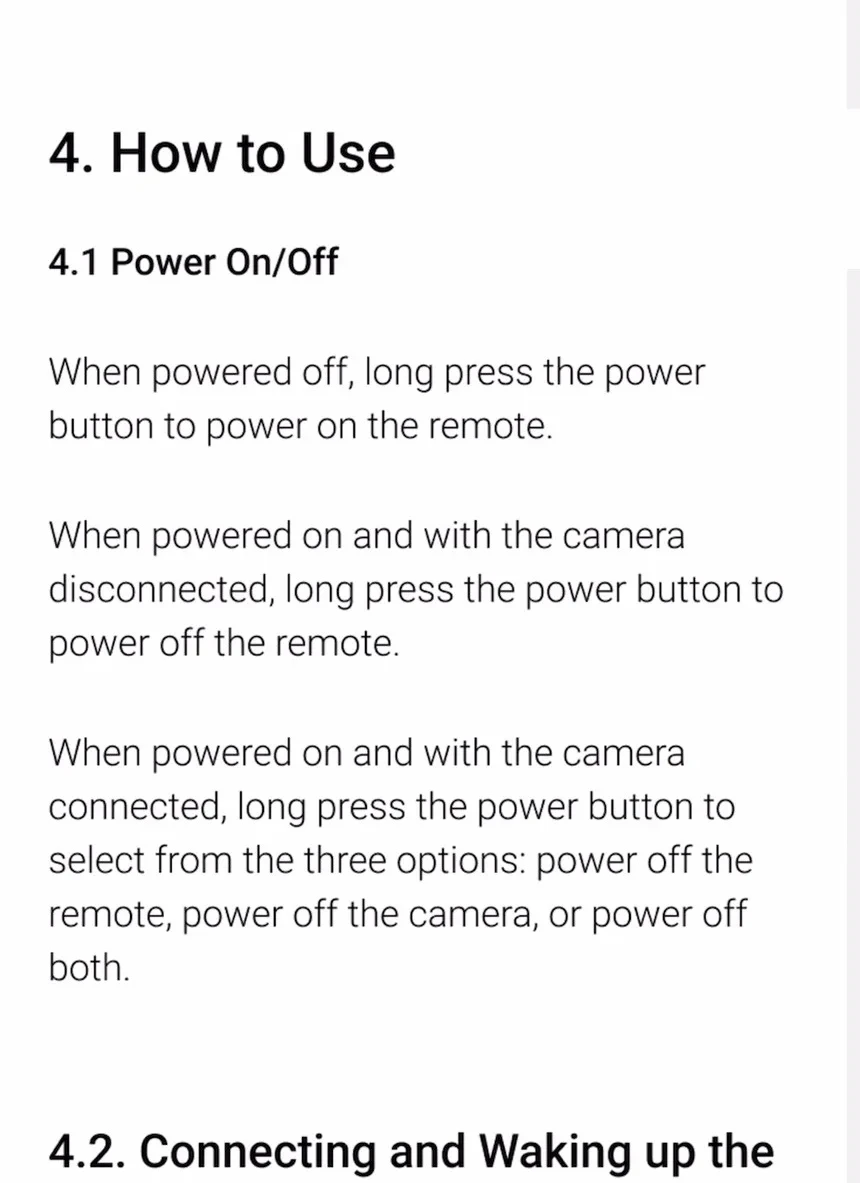 4. How to Use

4.1 Power On/Off

When powered off, long press the power button to power on the remote.

When powered on and with the camera disconnected, long press the power button to power off the remote.

When powered on and with the camera connected, long press the power button to select from the three options: power off the remote, power off the camera, or power off both.

4.2. Connecting and Waking up the