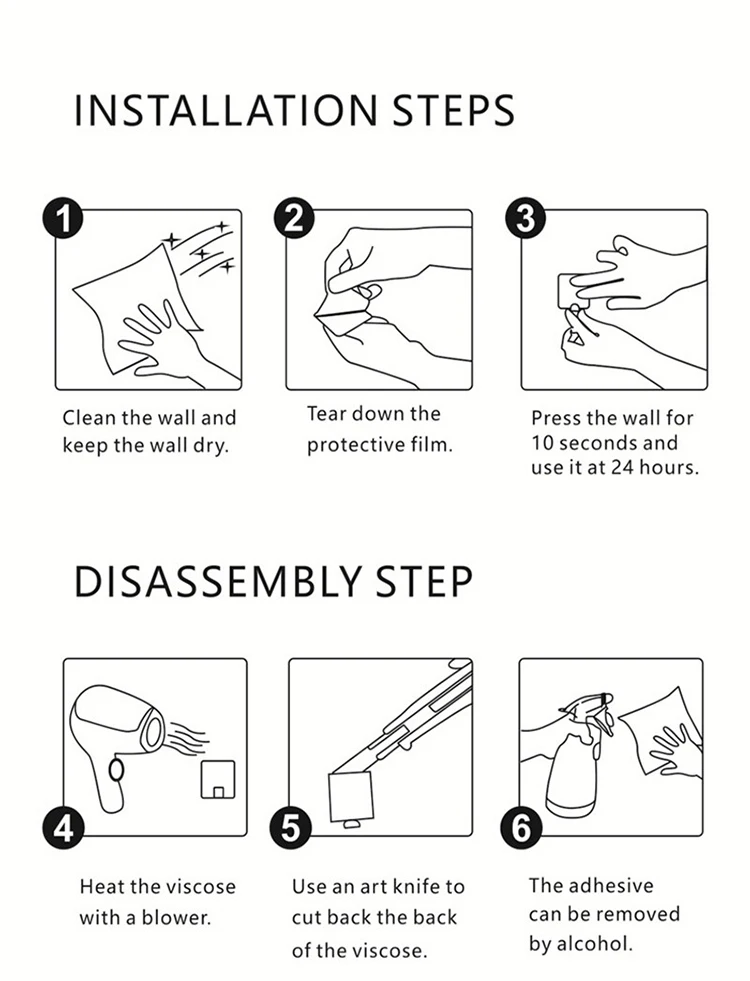 INSTALLATION STEPS

1

Clean the wall and keep the wall dry.

2

Tear down the protective film.

3

Press the wall for 10 seconds and use it at 24 hours.

DISASSEMBLY STEP

4

Heat the viscose with a blower.

5

Use an art knife to cut back the back of the viscose.

6

The adhesive can be removed by alcohol.