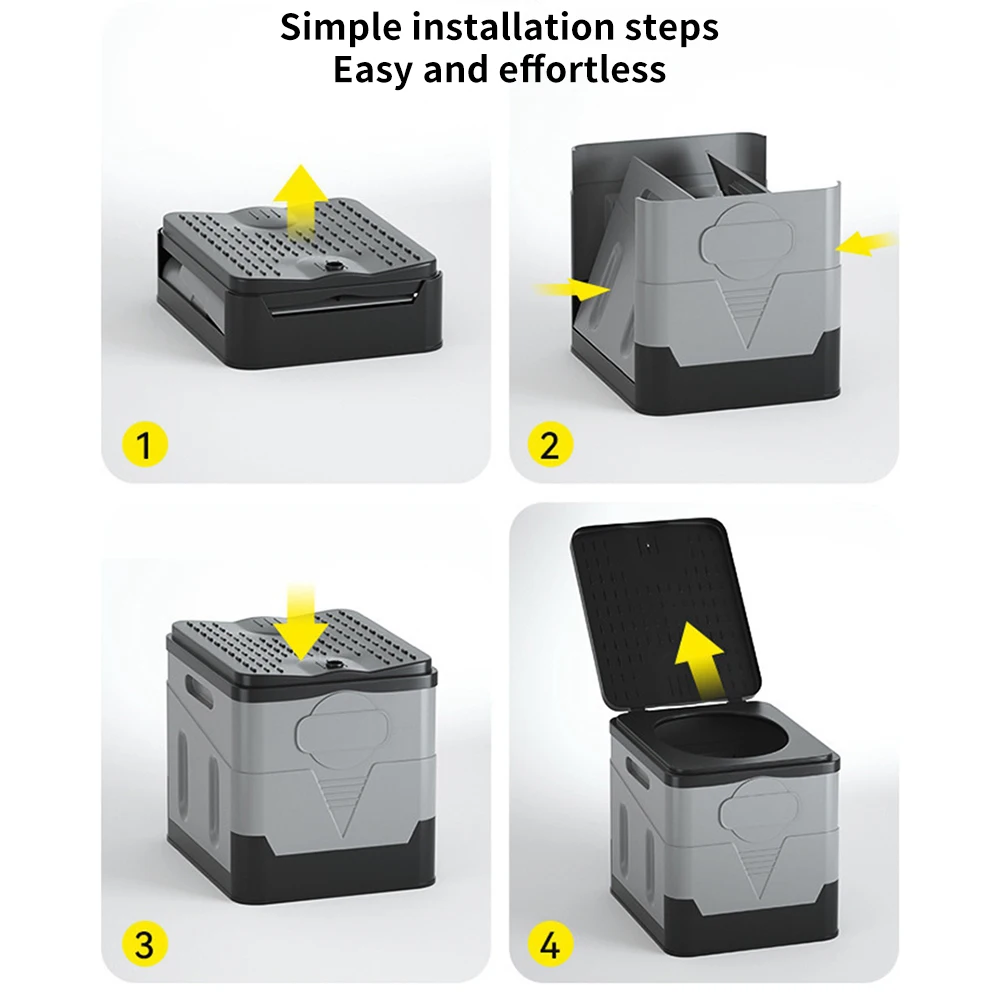 Simple installation steps
Easy and effortless

1

2

3

4