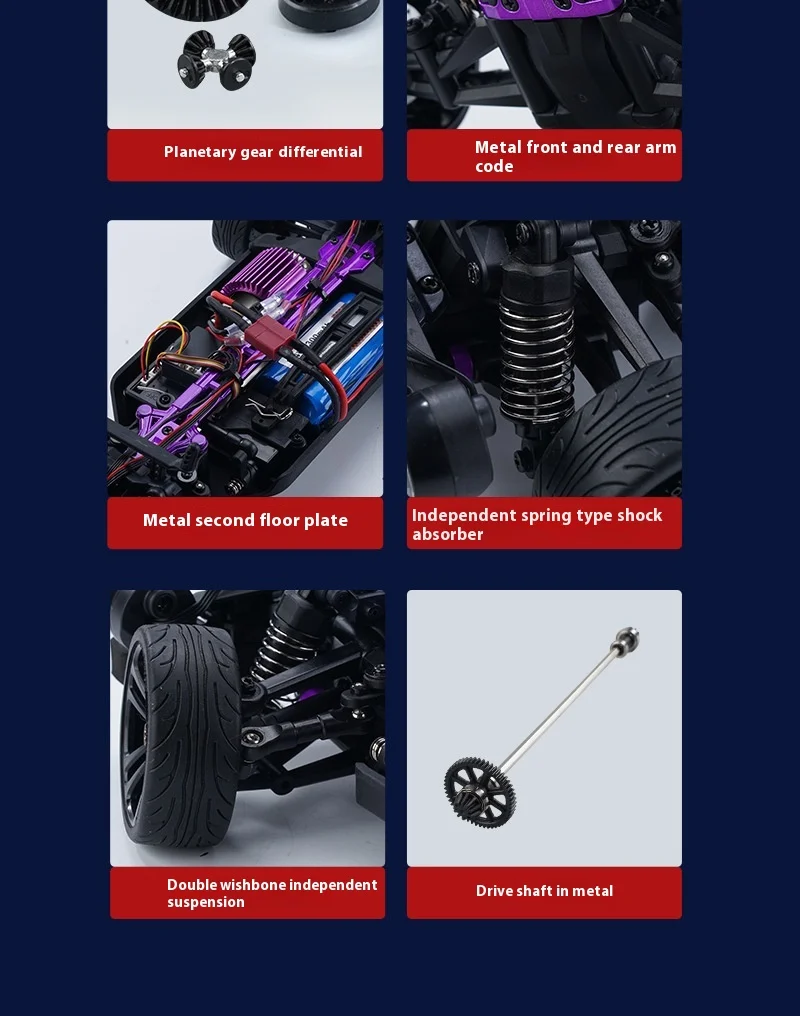 Planetary gear differential

Metal front and rear arm code

Metal second floor plate

Independent spring type shock absorber

Double wishbone independent suspension

Drive shaft in metal