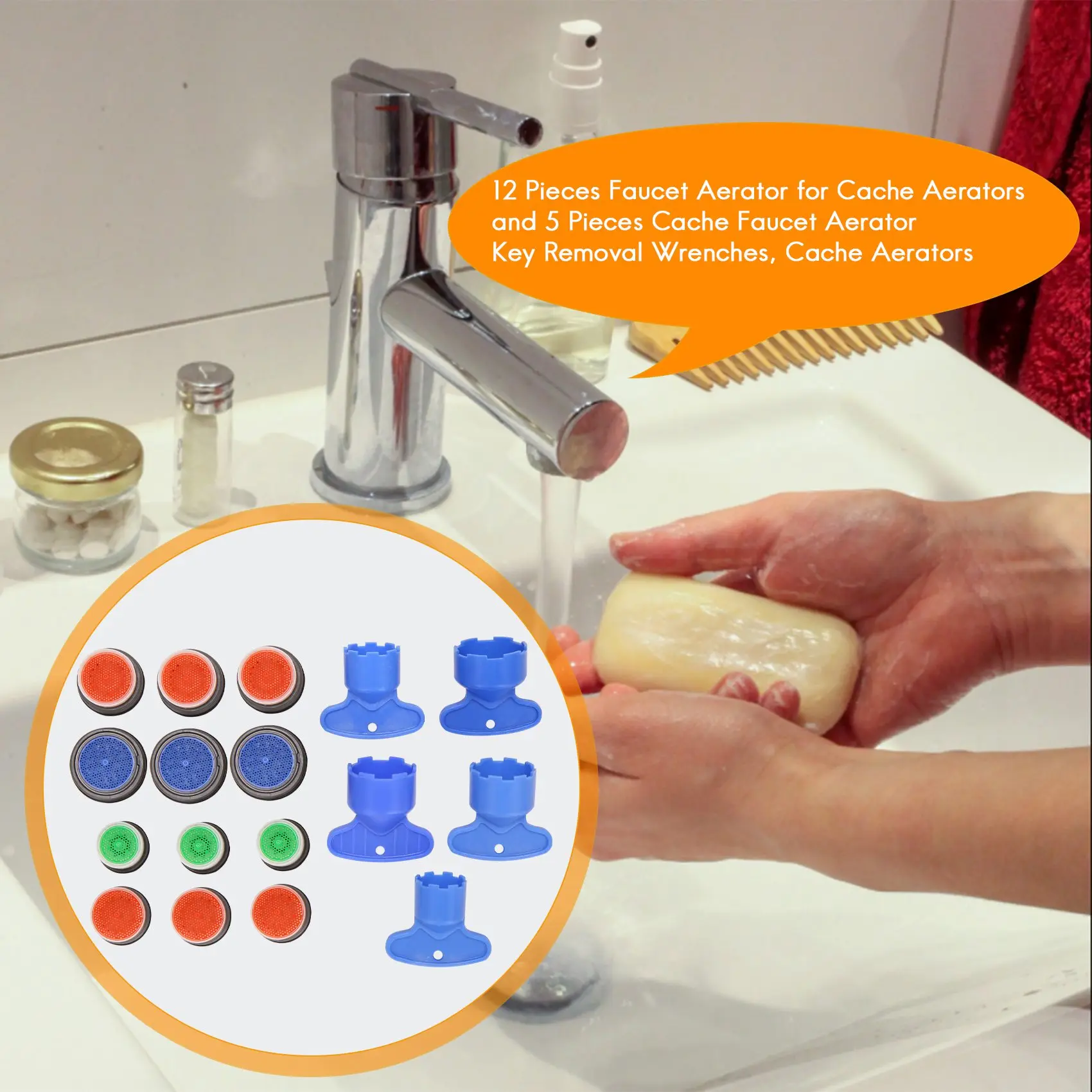 12 Pieces Faucet Aerator for Cache Aerators and 5 Pieces Cache Faucet Aerator Key Removal Wrenches, Cache Aerators