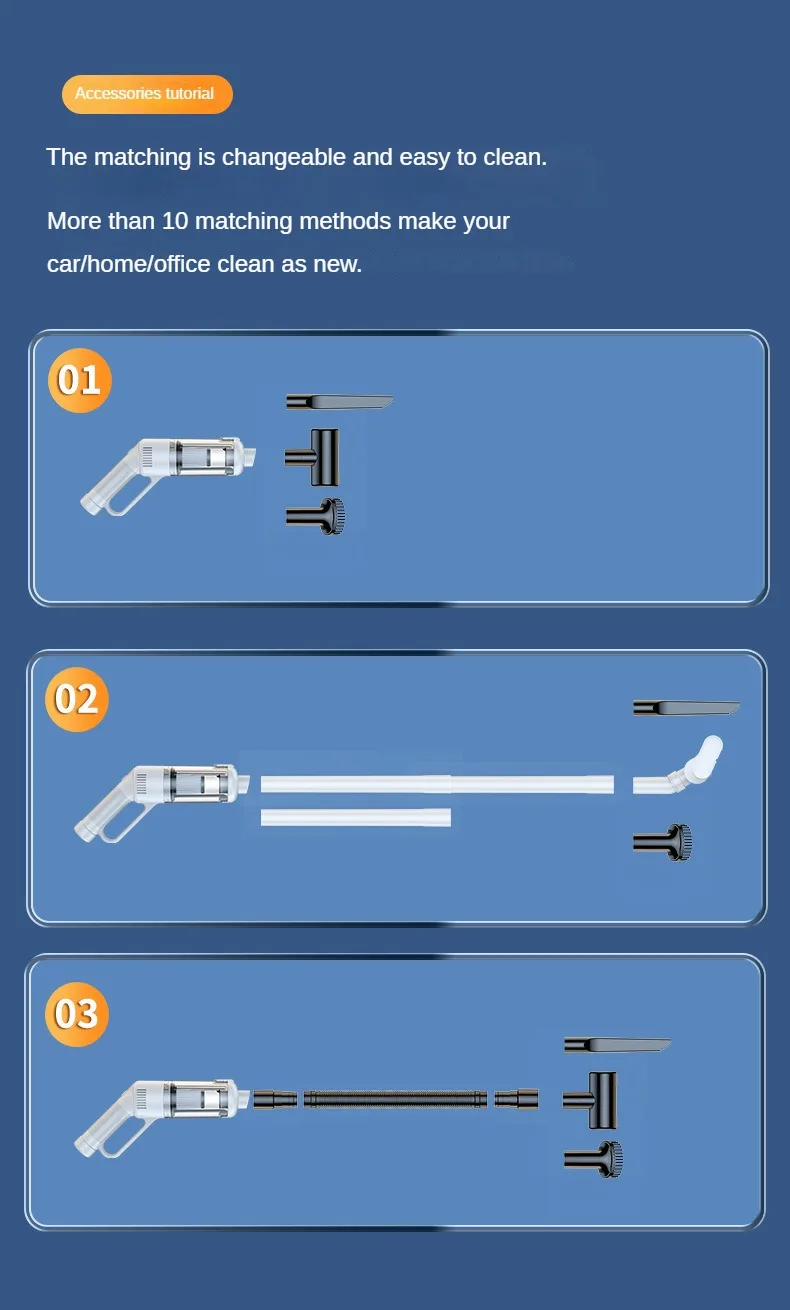 Accessories tutorial

The matching is changeable and easy to clean.

More than 10 matching methods make your car/home/office clean as new.

01

02

03