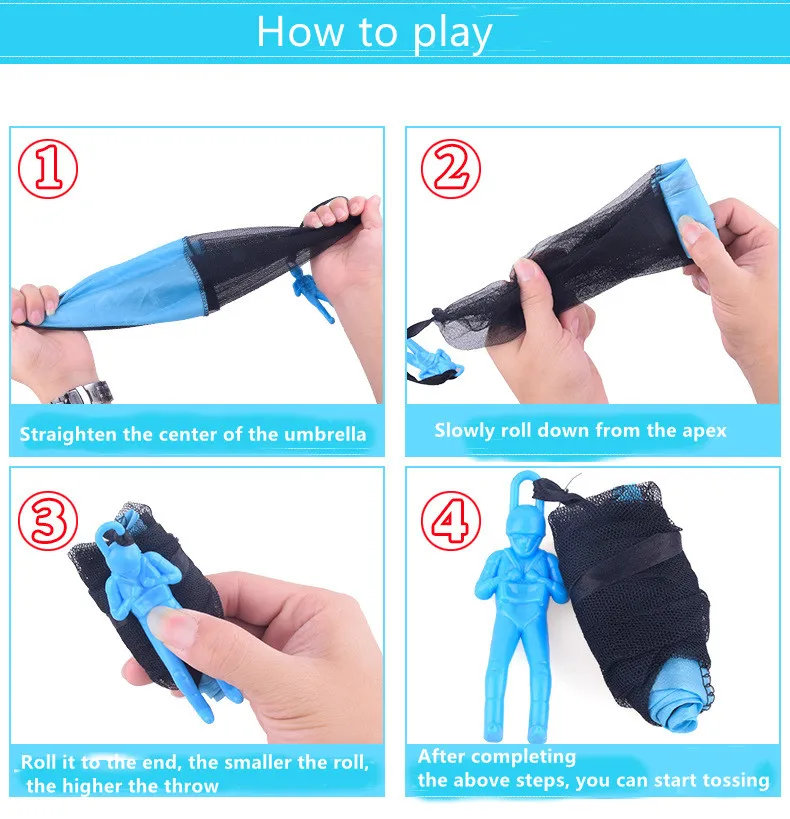 How to play

①

Straighten the center of the umbrella

②

Slowly roll down from the apex

③

Roll it to the end, the smaller the roll, the higher the throw

④

After completing the above steps, you can start tossing