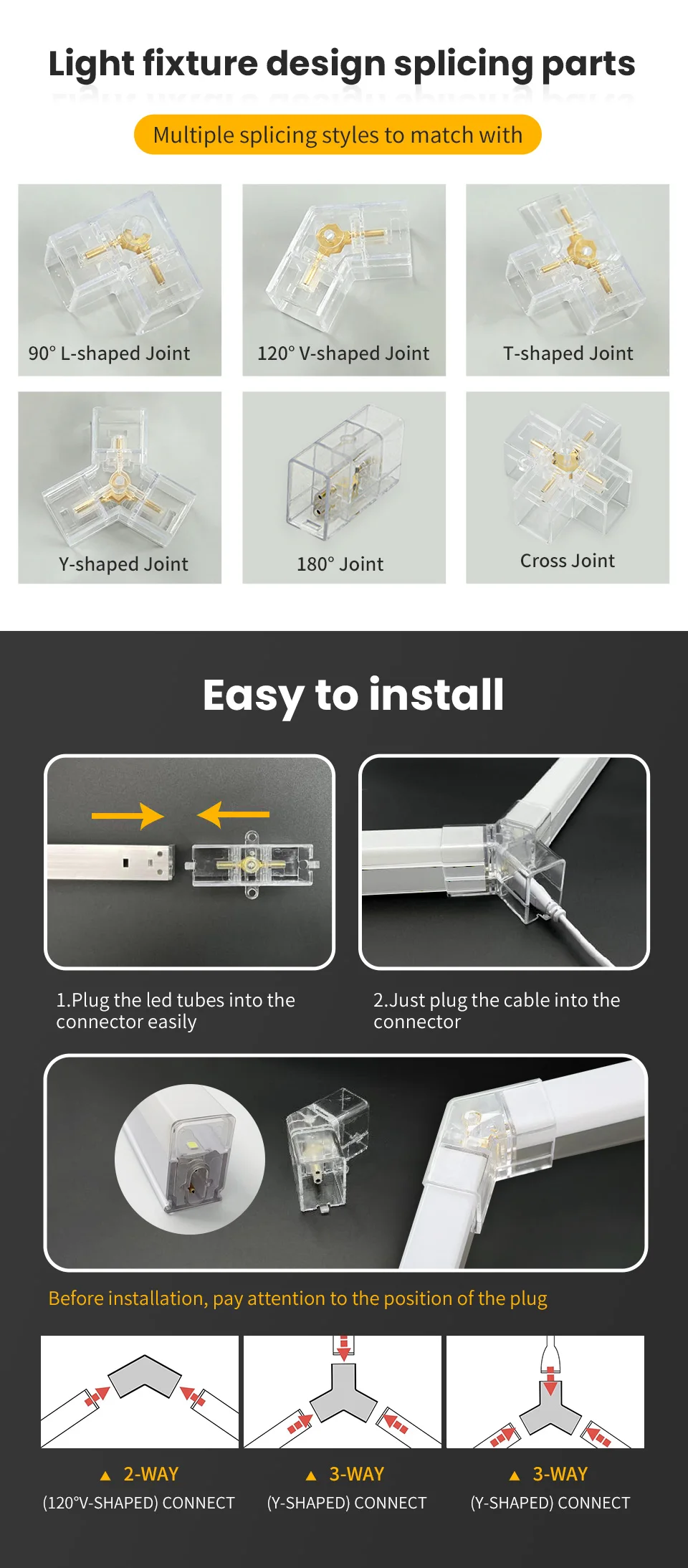 Light fixture design splicing parts

Multiple splicing styles to match with

90° L-shaped Joint

120° V-shaped Joint

T-shaped Joint

Y-shaped Joint

180° Joint

Cross Joint

Easy to install

1.Plug the led tubes into the connector easily

2.Just plug the cable into the connector

Before installation, pay attention to the position of the plug

▲ 2-WAY
(120°V-SHAPED) CONNECT

▲ 3-WAY
(Y-SHAPED) CONNECT

▲ 3-WAY
(Y-SHAPED) CONNECT