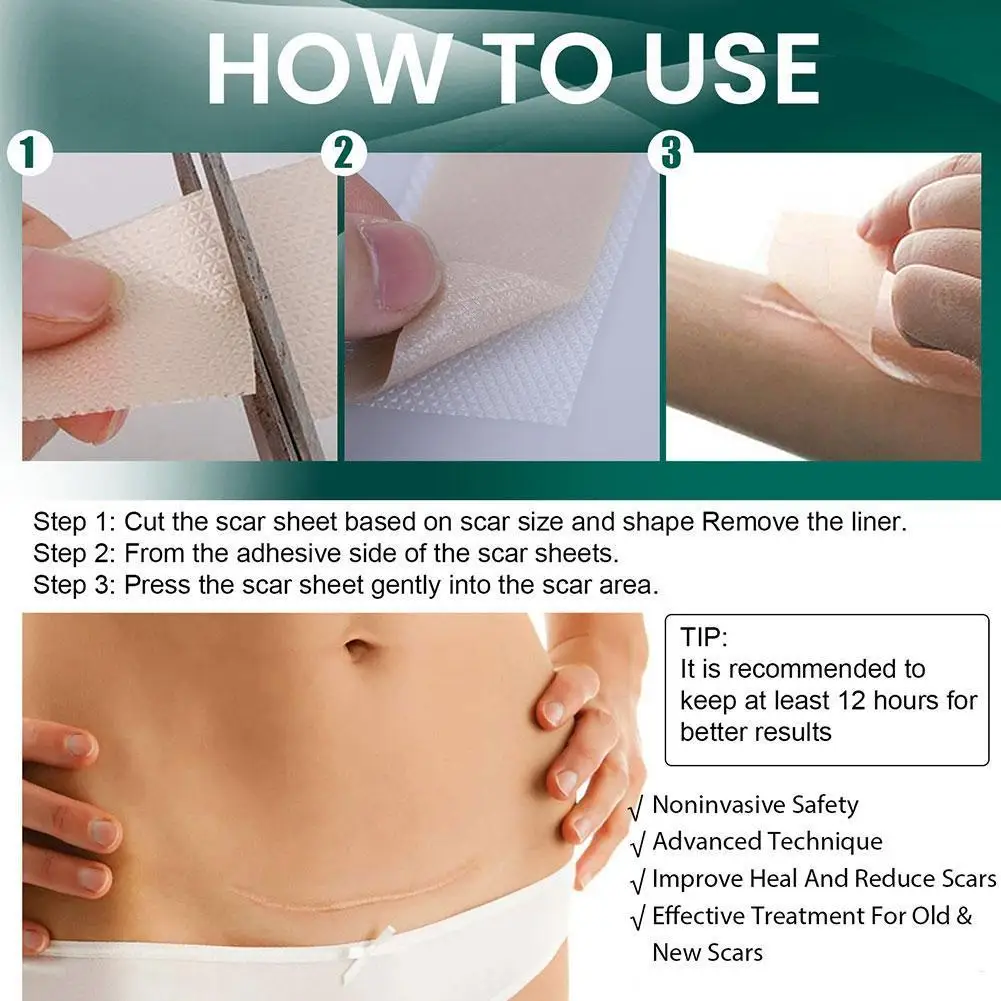 HOW TO USE

1

2

3

Step 1: Cut the scar sheet based on scar size and shape Remove the liner.
Step 2: From the adhesive side of the scar sheets.
Step 3: Press the scar sheet gently into the scar area.

TIP:
It is recommended to keep at least 12 hours for better results

√ Noninvasive Safety
√ Advanced Technique
√ Improve Heal And Reduce Scars
√ Effective Treatment For Old & New Scars