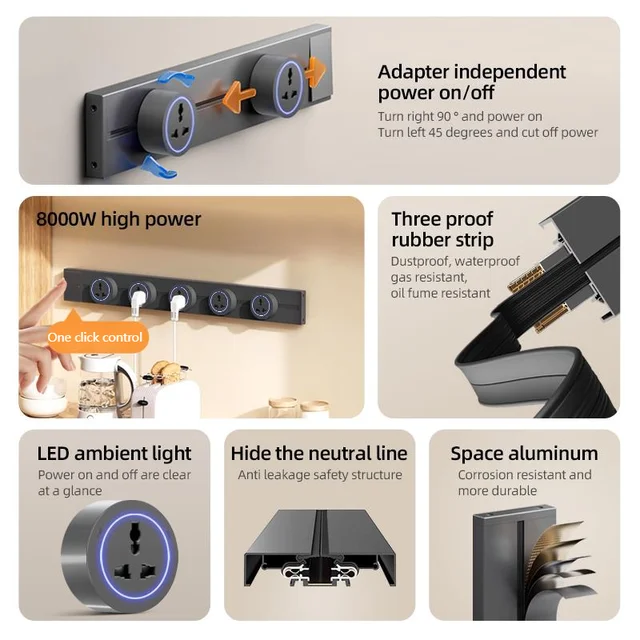 Adapter independent power on/off
Turn right 90 ° and power on
Turn left 45 degrees and cut off power

8000W high power

One click control

Three proof rubber strip
Dustproof, waterproof
gas resistant,
oil fume resistant

LED ambient light
Power on and off are clear at a glance

Hide the neutral line
Anti leakage safety structure

Space aluminum
Corrosion resistant and more durable