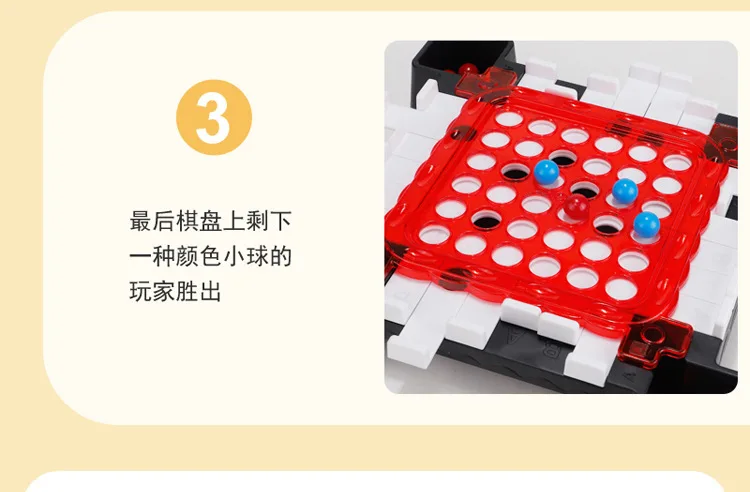 3

最后棋盘上剩下一种颜色小球的玩家胜出