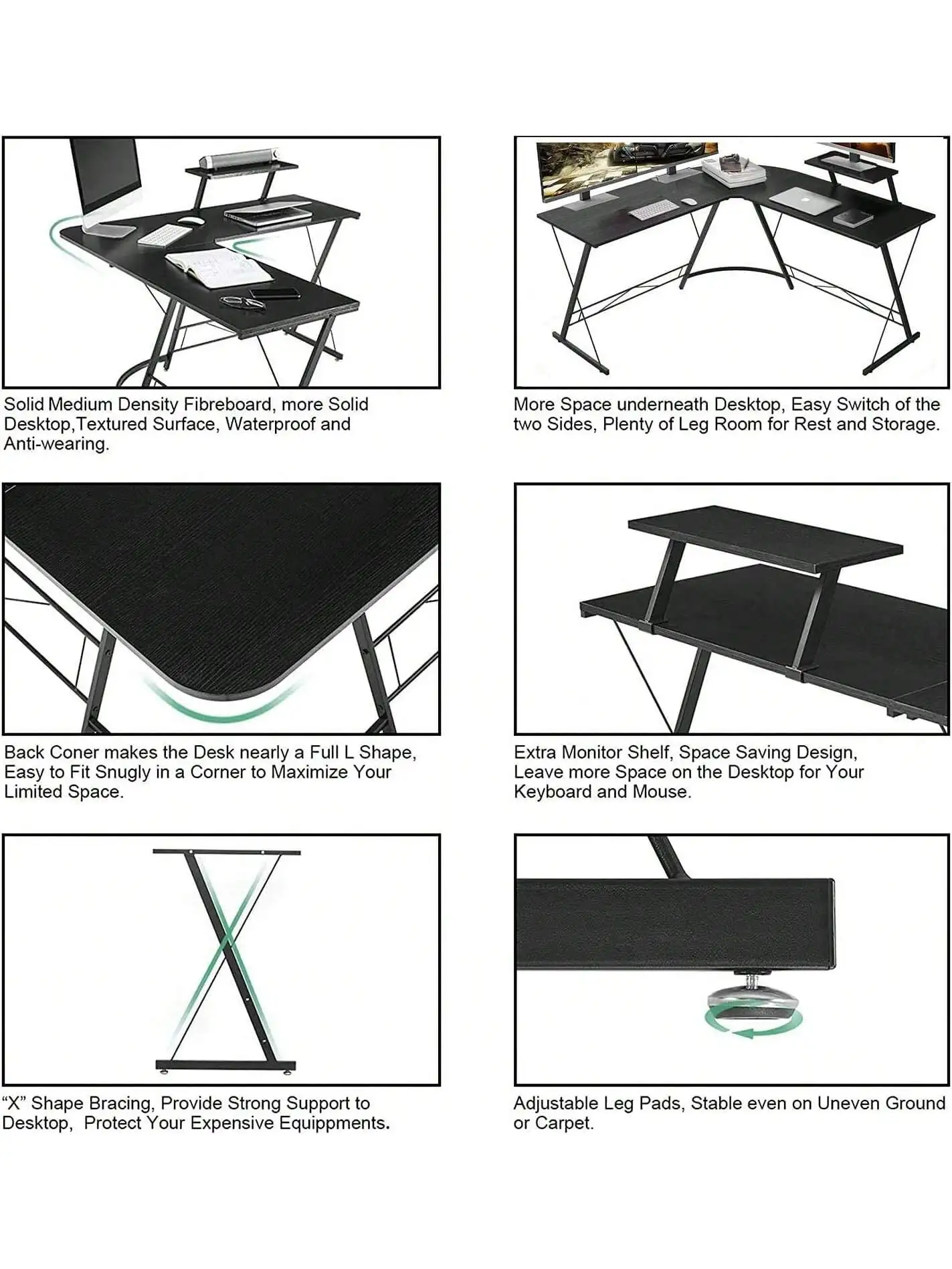 Solid Medium Density Fibreboard, more Solid Desktop,Textured Surface, Waterproof and Anti-wearing.

More Space underneath Desktop, Easy Switch of the two Sides, Plenty of Leg Room for Rest and Storage.

Back Coner makes the Desk nearly a Full L Shape, Easy to Fit Snugly in a Corner to Maximize Your Limited Space.

Extra Monitor Shelf, Space Saving Design, Leave more Space on the Desktop for Your Keyboard and Mouse.

“X” Shape Bracing, Provide Strong Support to Desktop, Protect Your Expensive Equippments.

Adjustable Leg Pads, Stable even on Uneven Ground or Carpet.