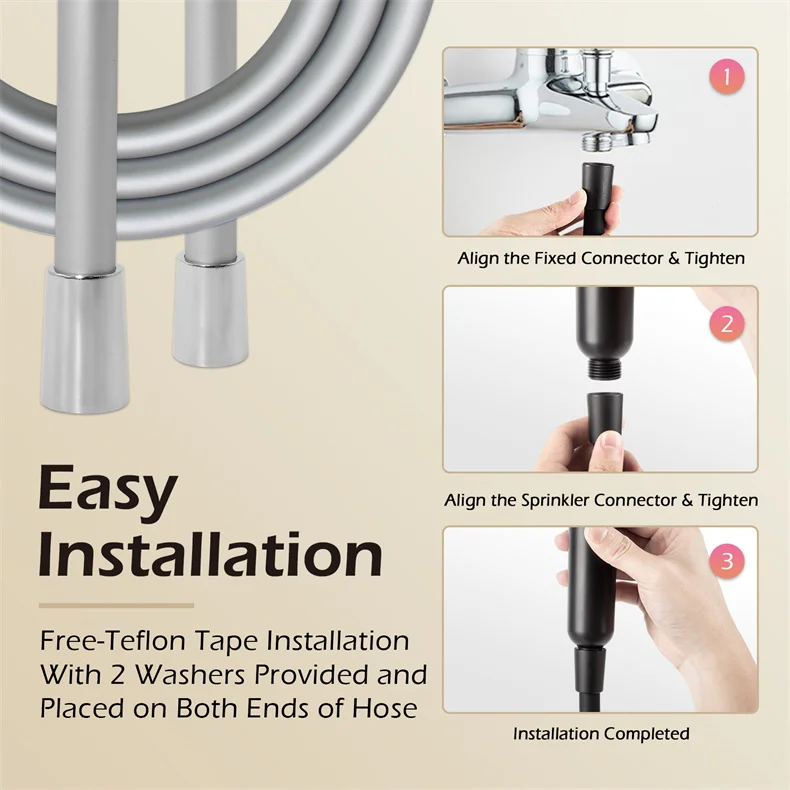 Easy Installation

Free-Teflon Tape Installation With 2 Washers Provided and Placed on Both Ends of Hose

1

Align the Fixed Connector & Tighten

2

Align the Sprinkler Connector & Tighten

3

Installation Completed