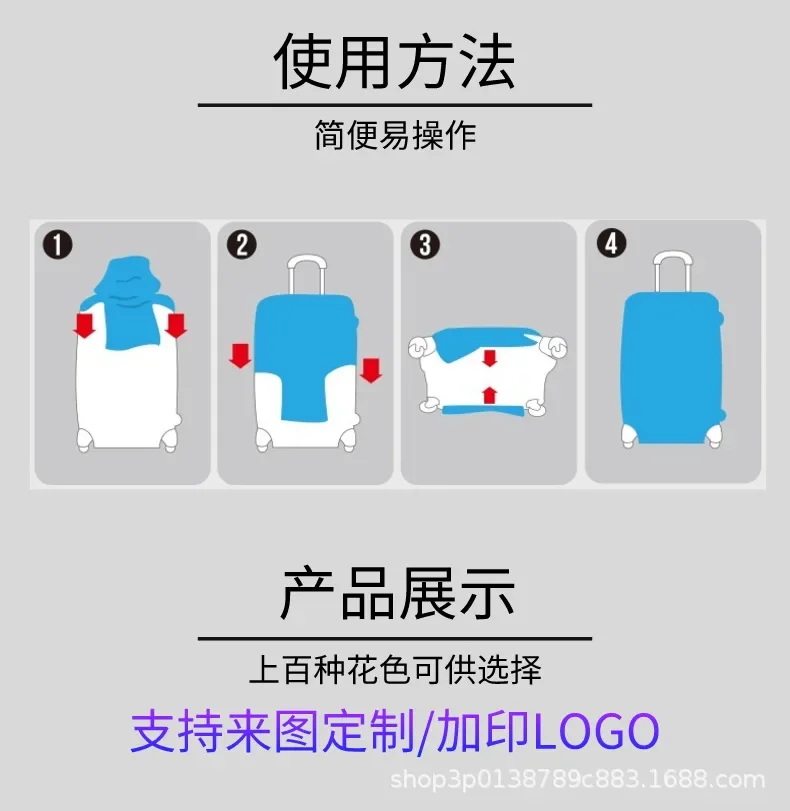 使用方法

简便易操作

1

2

3

4

产品展示

上百种花色可供选择

支持来图定制/加印LOGO

shop3p0138789c883.1688.com