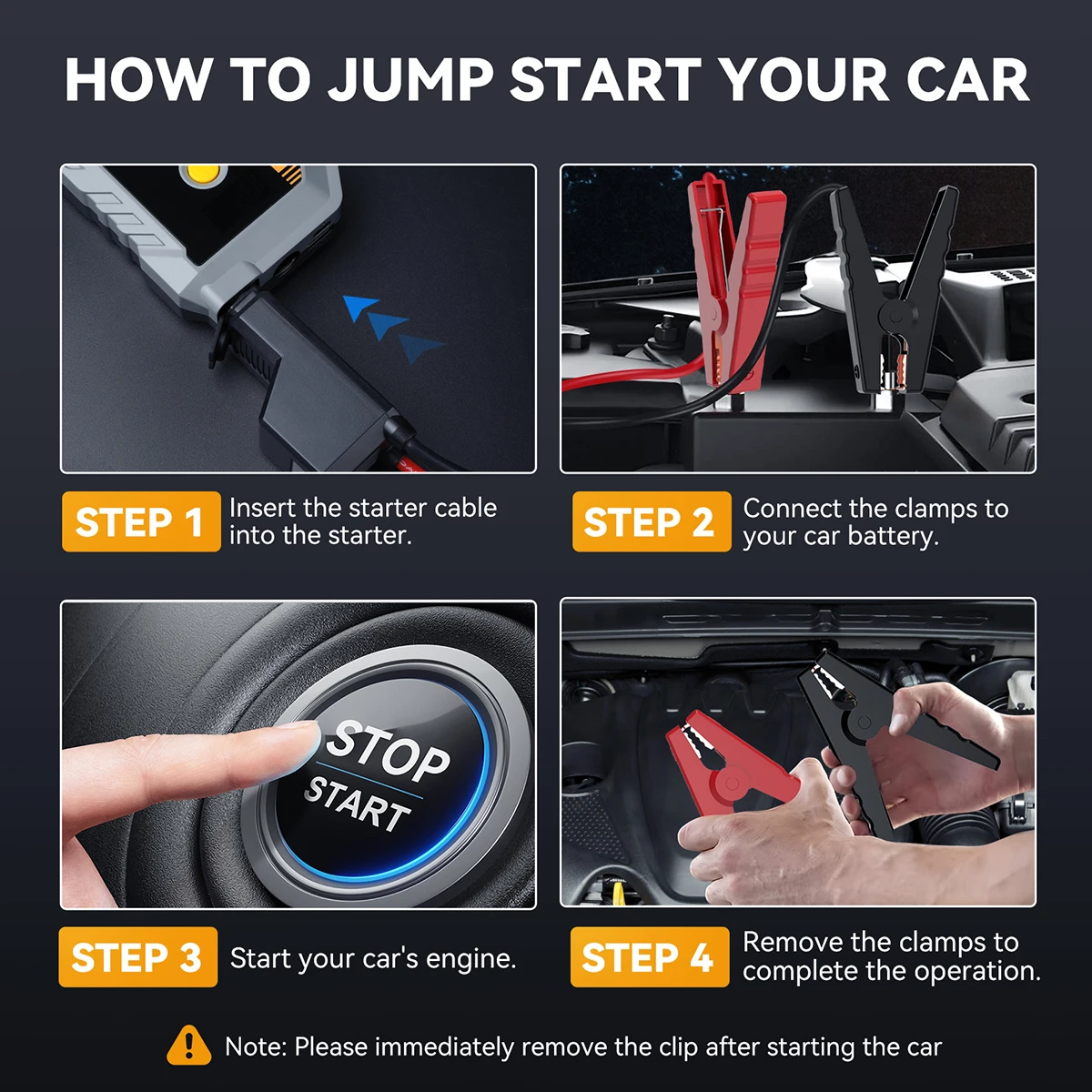 HOW TO JUMP START YOUR CAR

STEP 1 Insert the starter cable into the starter.

STEP 2 Connect the clamps to your car battery.

STOP
START

STEP 3 Start your car's engine.

STEP 4 Remove the clamps to complete the operation.

Note: Please immediately remove the clip after starting the car