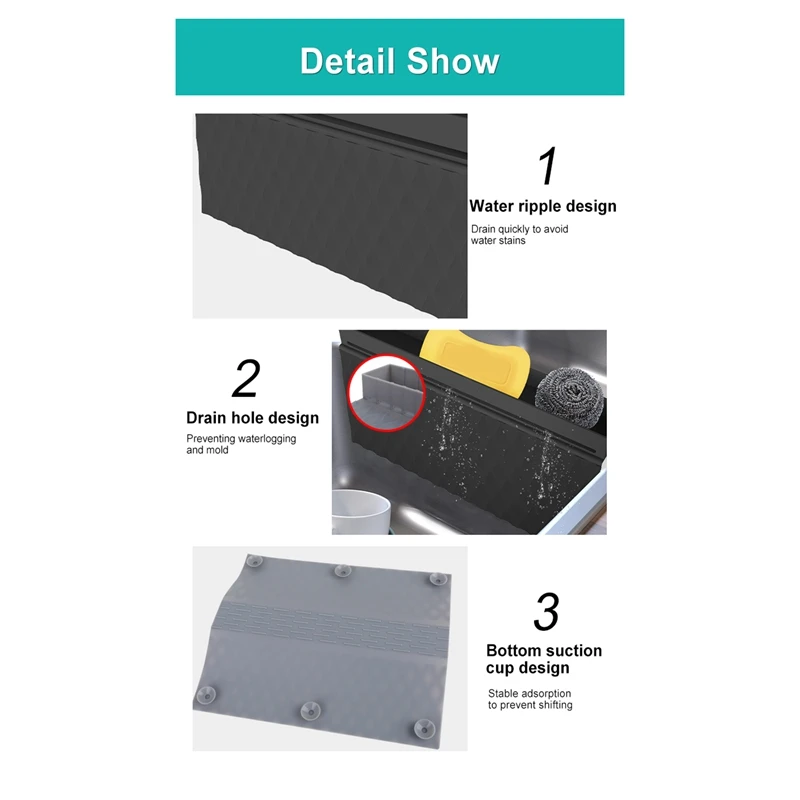 Detail Show

1

Water ripple design

Drain quickly to avoid water stains

2

Drain hole design

Preventing waterlogging and mold

3

Bottom suction cup design

Stable adsorption to prevent shifting