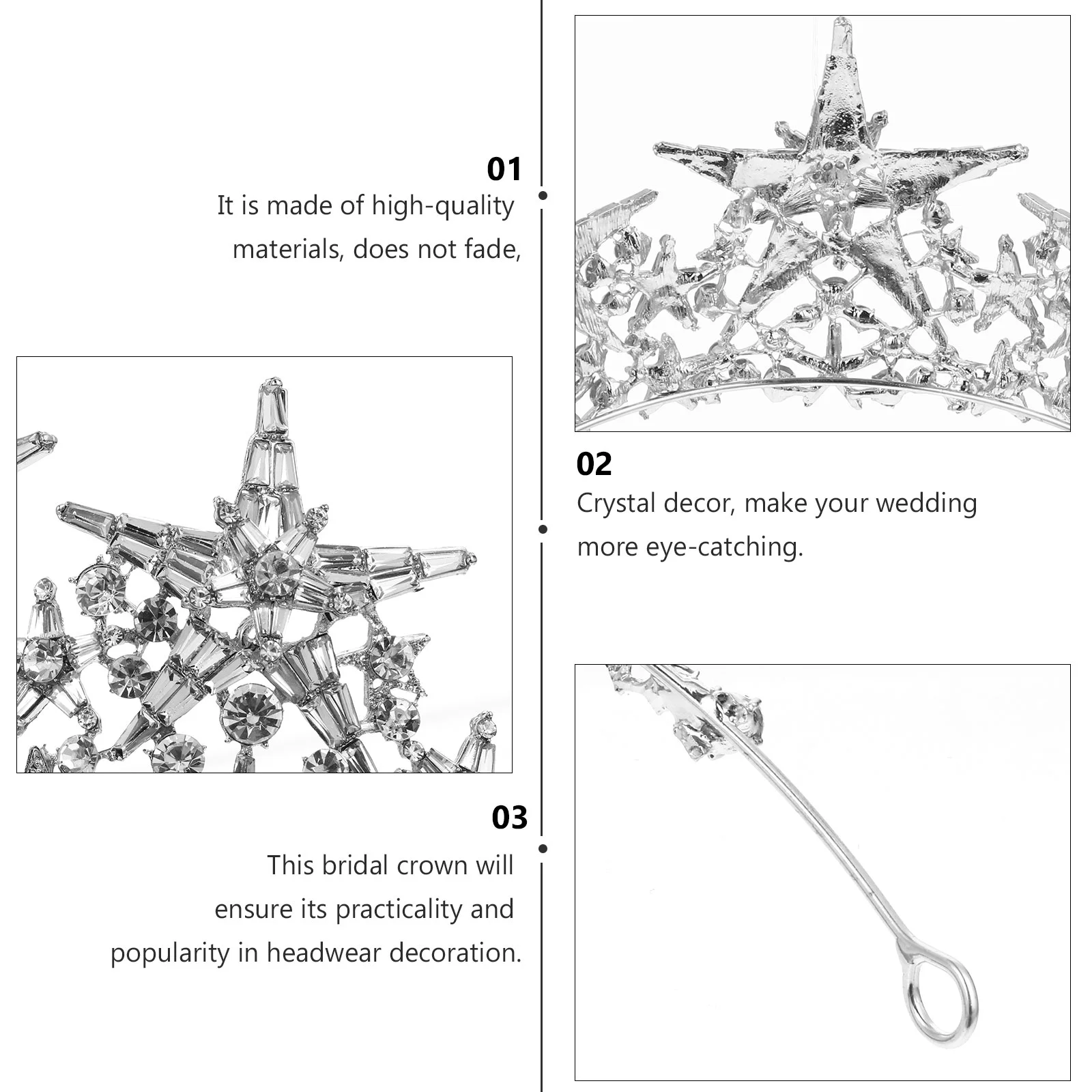 01
It is made of high-quality materials, does not fade,

02
Crystal decor, make your wedding more eye-catching.

03
This bridal crown will ensure its practicality and popularity in headwear decoration.